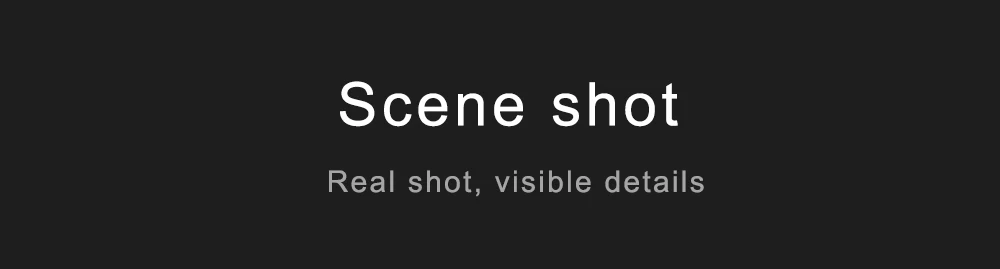 Scene shot

Real shot, visible details