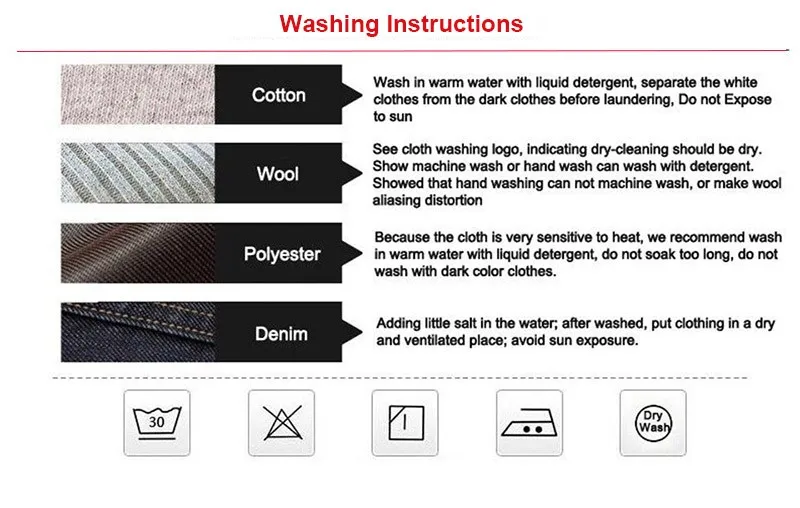 Washing Instructions

Cotton

Wash in warm water with liquid detergent, separate the white clothes from the dark clothes before laundering, Do not Expose to sun

Wool

See cloth washing logo, indicating dry-cleaning should be dry. Show machine wash or hand wash can wash with detergent. Showed that hand washing can not machine wash, or make wool aliasing distortion

Polyester

Because the cloth is very sensitive to heat, we recommend wash in warm water with liquid detergent, do not soak too long, do not wash with dark color clothes.

Denim

Adding little salt in the water; after washed, put clothing in a dry and ventilated place; avoid sun exposure.

30

Dry Wash