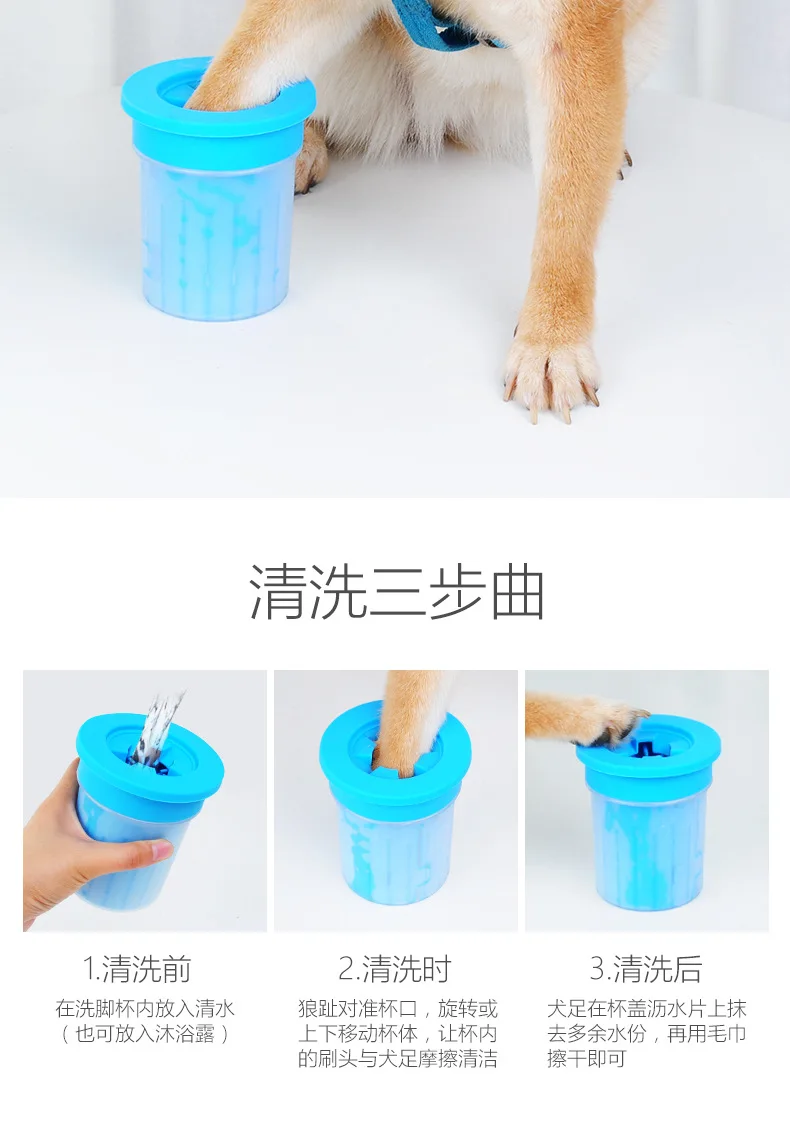 清洗三步曲

1.清洗前

在洗脚杯内放入清水（也可放入沐浴露）

2.清洗时

狼趾对准杯口，旋转或上下移动杯体，让杯内的刷头与犬足摩擦清洁

3.清洗后

犬足在杯盖沥水片上抹去多余水份，再用毛巾擦干即可