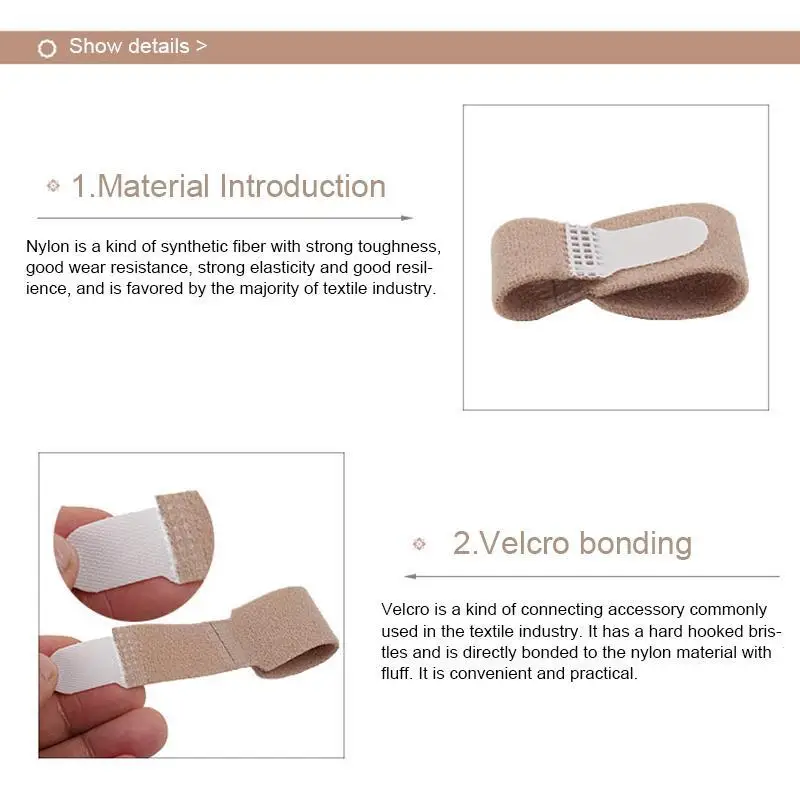 Show details >

1.Material Introduction

Nylon is a kind of synthetic fiber with strong toughness, good wear resistance, strong elasticity and good resilience, and is favored by the majority of textile industry.

2.Velcro bonding

Velcro is a kind of connecting accessory commonly used in the textile industry. It has a hard hooked bristles and is directly bonded to the nylon material with fluff. It is convenient and practical.