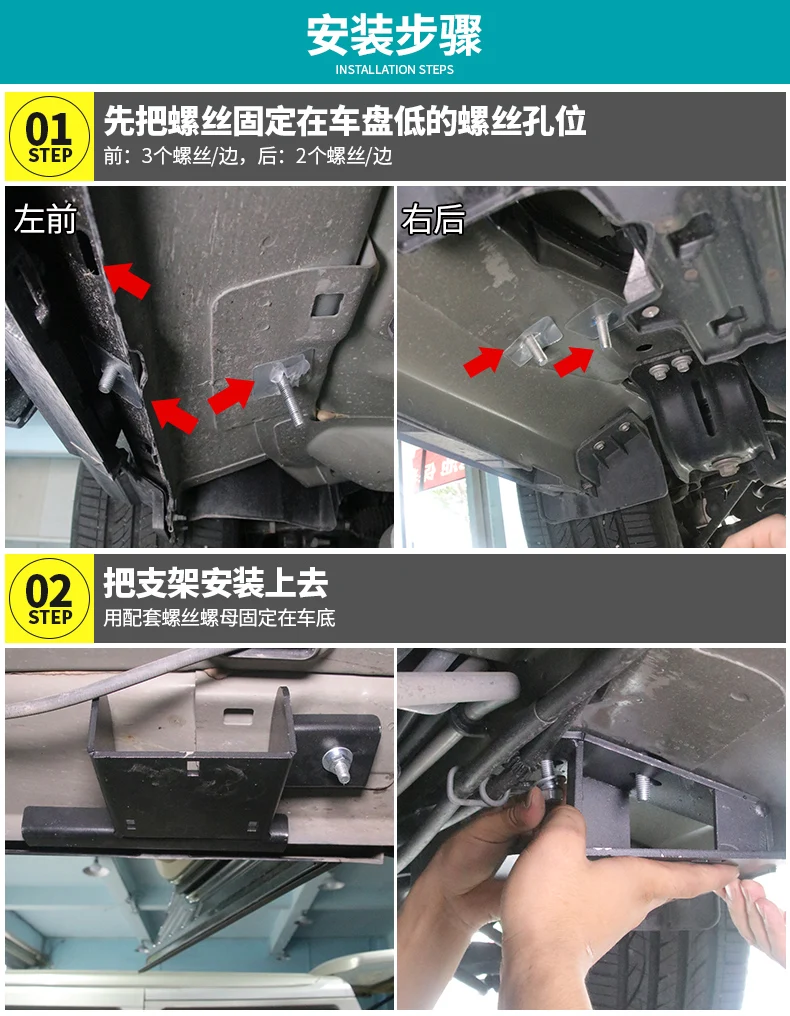 安装步骤
INSTALLATION STEPS

01
STEP
先把螺丝固定在车盘低的螺丝孔位
前：3个螺丝/边，后：2个螺丝/边

左前

右后

02
STEP
把支架安装上去
用配套螺丝螺母固定在车底