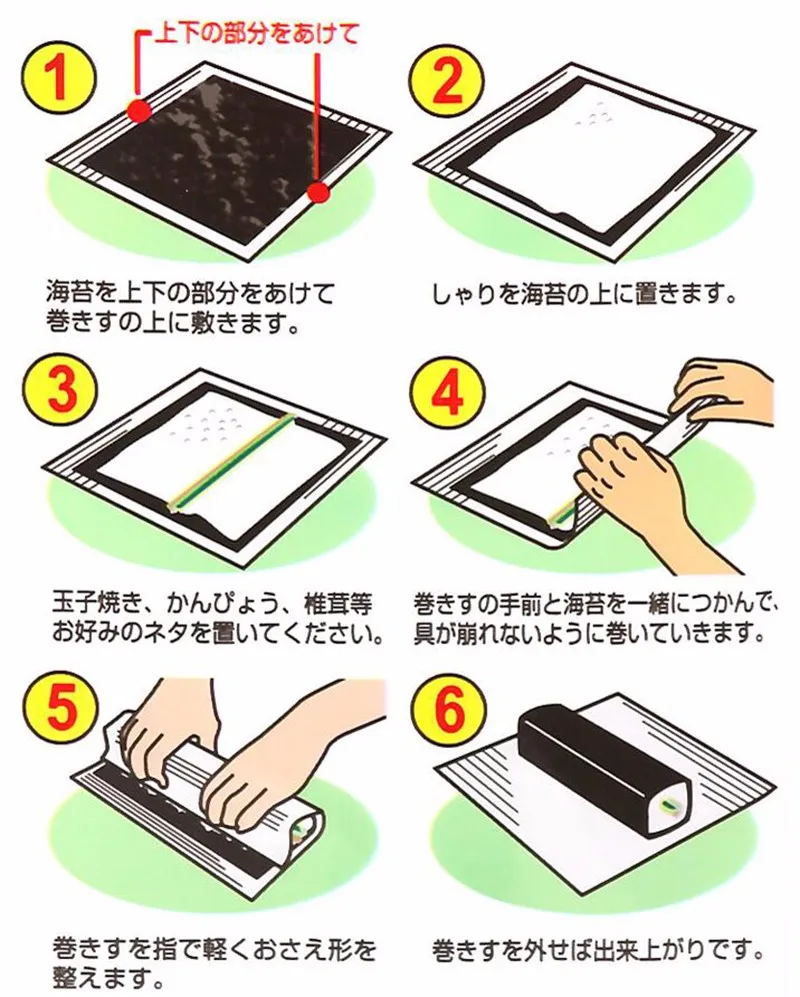 1

上下の部分をあけて

海苔を上下の部分をあけて巻きすの上に敷きます。

2

しゃりを海苔の上に置きます。

3

玉子焼き、かんぴょう、椎茸等お好みのネタを置いてください。

4

巻きすの手前と海苔を一緒につかんで、具が崩れないように巻いていきます。

5

巻きすを指で軽くおさえ形を整えます。

6

巻きすを外せば出来上がりです。