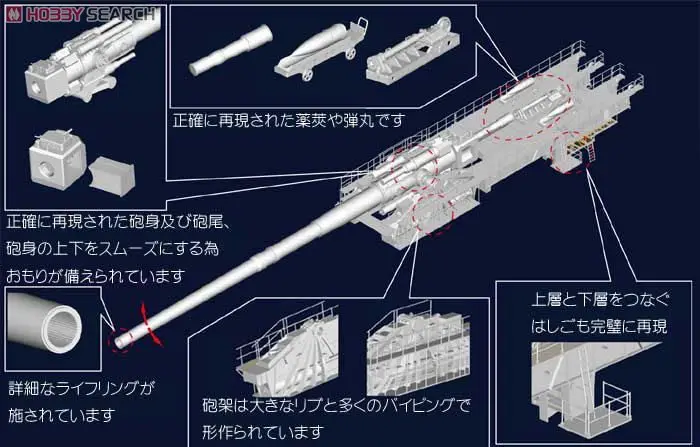 HOBBY SEARCH

正確に再現された薬莢や弾丸です

正確に再現された砲身及び砲尾、砲身の上下をスムーズにする為おもりが備えられています

詳細なライフリングが施されています

砲架は大きなリブと多くのパイピングで形作られています

上層と下層をつなぐはしごも完璧に再現