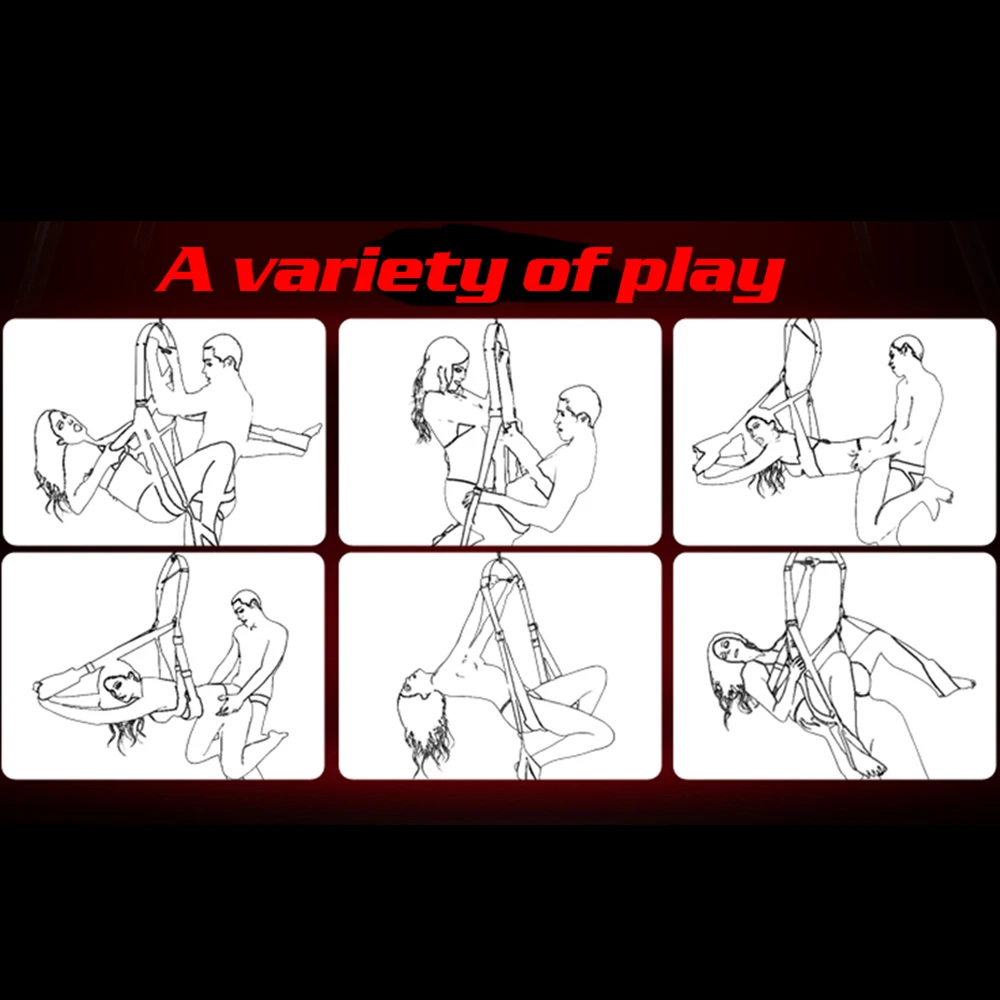 A variety of play