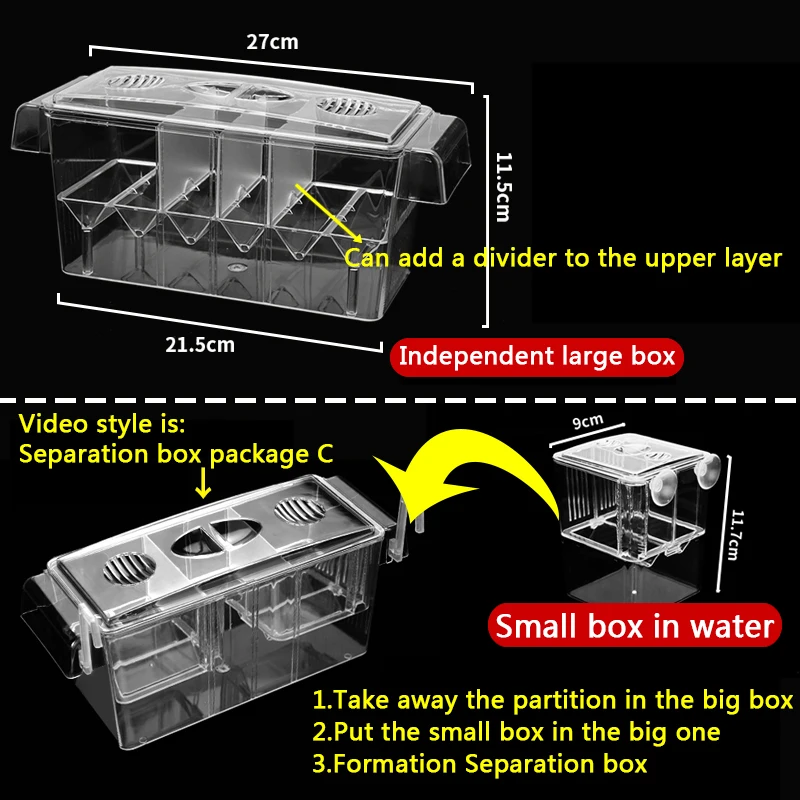 27cm

11.5cm

Can add a divider to the upper layer

21.5cm

Independent large box

Video style is:
Separation box package C

9cm

11.7cm

Small box in water

1.Take away the partition in the big box
2.Put the small box in the big one
3.Formation Separation box