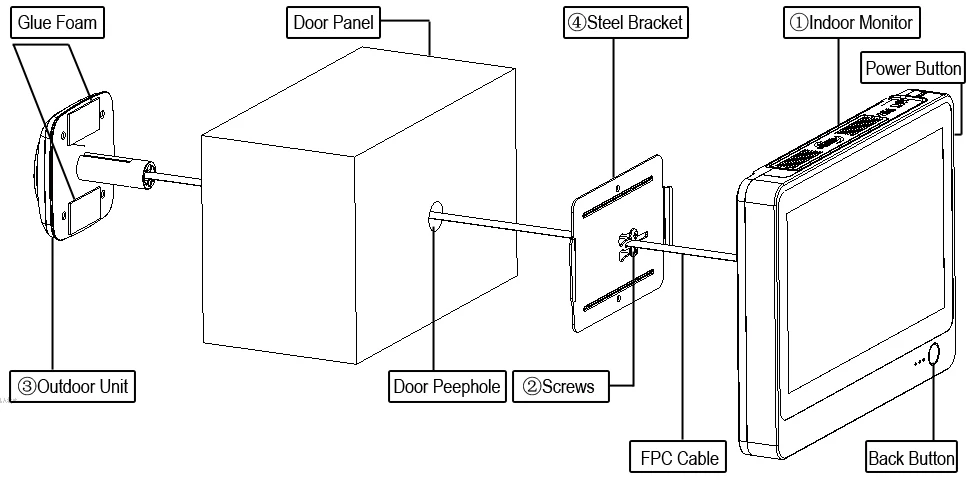 Glue Foam
Door Panel
④Steel Bracket
①Indoor Monitor
Power Button
③Outdoor Unit
Door Peephole
②Screws
FPC Cable
Back Button