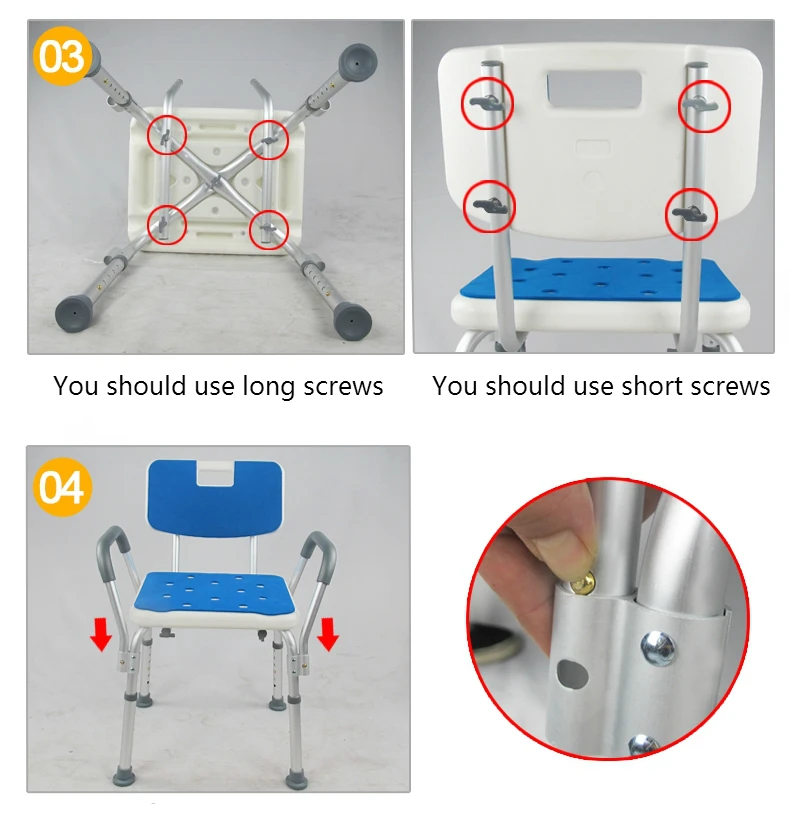 03

You should use long screws

You should use short screws

04