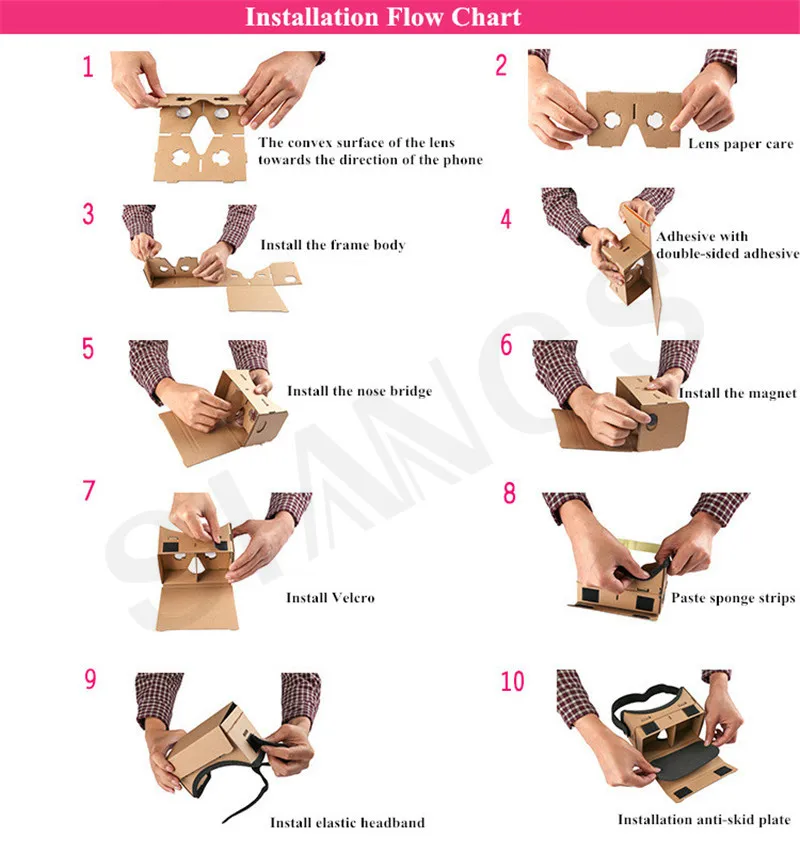 Installation Flow Chart

1
The convex surface of the lens towards the direction of the phone

2
Lens paper care

3
Install the frame body

4
Adhesive with double-sided adhesive

5
Install the nose bridge

6
Install the magnet

7
Install Velcro

8
Paste sponge strips

9
Install elastic headband

10
Installation anti-skid plate

SHANGS