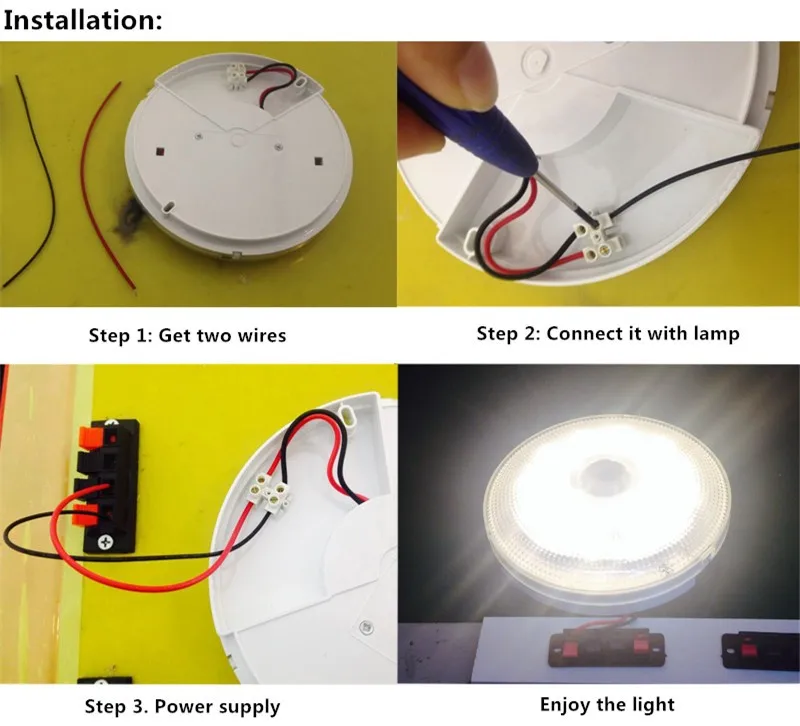 Installation:

Step 1: Get two wires

Step 2: Connect it with lamp

Step 3. Power supply

Enjoy the light