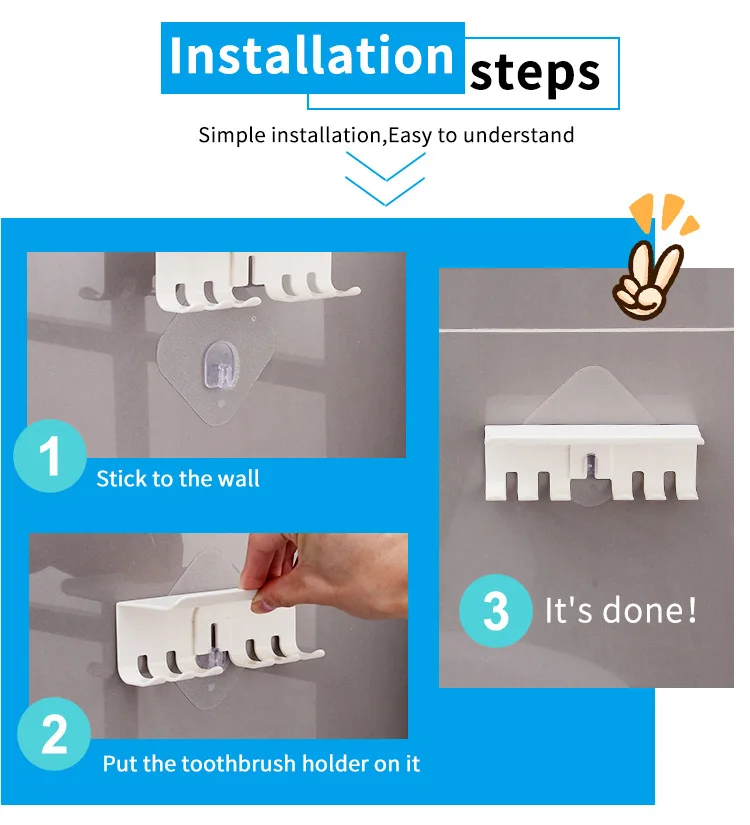 Installation steps

Simple installation,Easy to understand

1 Stick to the wall

2 Put the toothbrush holder on it

3 It's done!