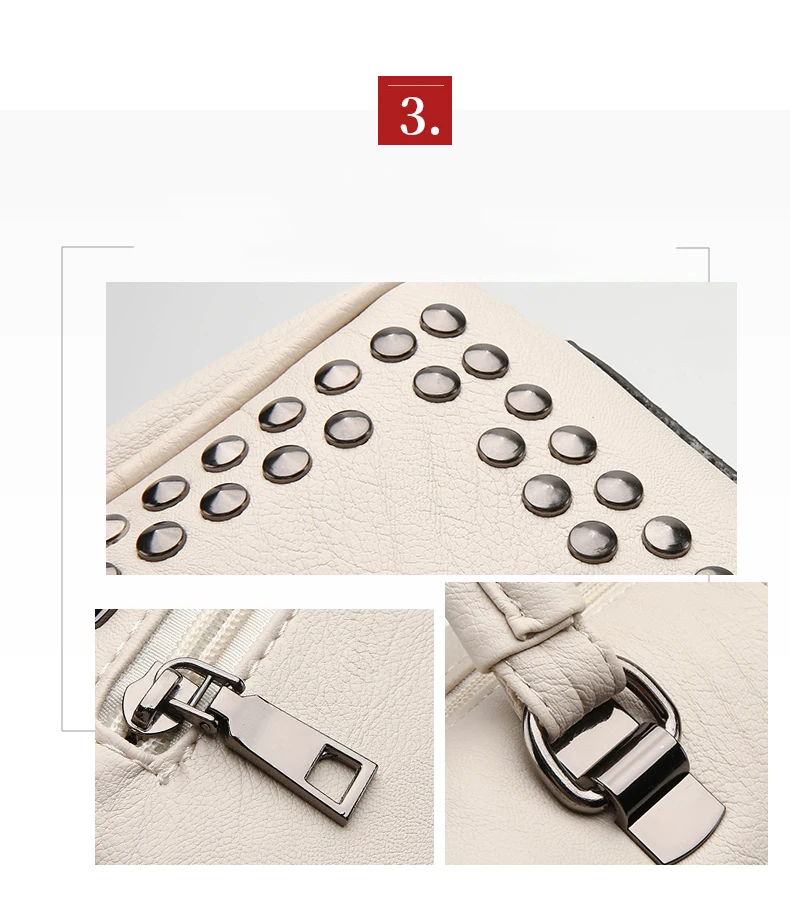 3.