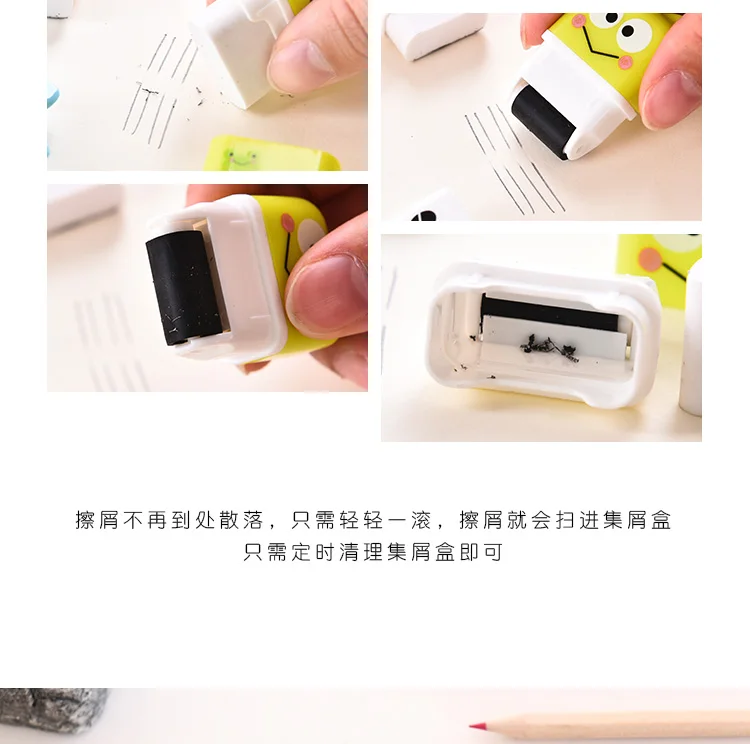 擦屑不再到处散落，只需轻轻一滚，擦屑就会扫进集屑盒
只需定时清理集屑盒即可