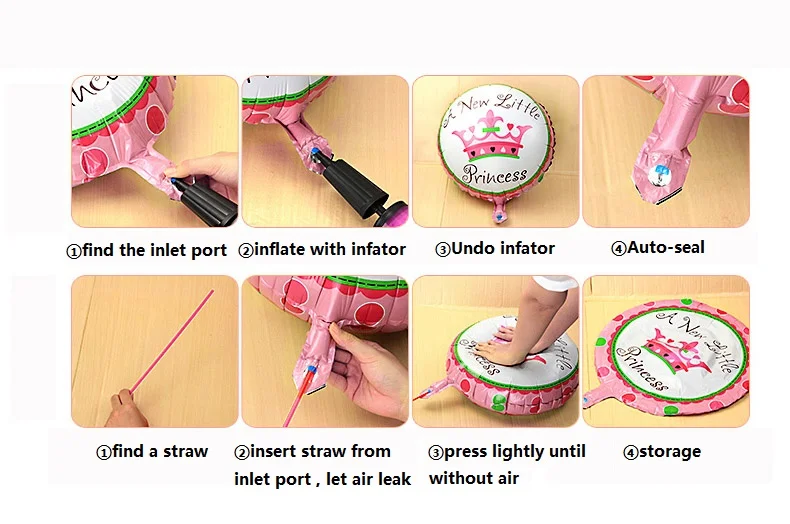 A New Little Princess

①find the inlet port ②inflate with infator ③Undo infator ④Auto-seal

A New Little Princess

①find a straw ②insert straw from inlet port , let air leak ③press lightly until without air ④storage