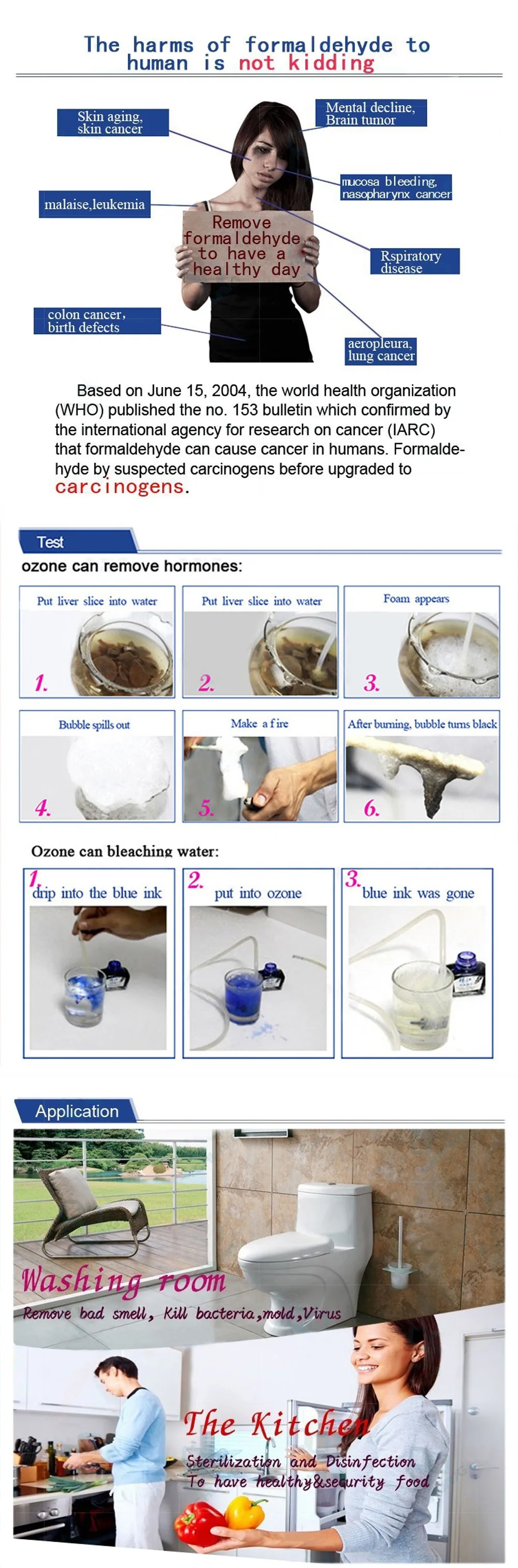 The harms of formaldehyde to human is not kidding

Skin aging, skin cancer

Mental decline, Brain tumor

mucosa bleeding, nasopharynx cancer

malaise,leukemia

Remove formaldehyde to have a healthy day

Rspiratory disease

colon cancer, birth defects

aeropleura, lung cancer

Based on June 15, 2004, the world health organization (WHO) published the no. 153 bulletin which confirmed by the international agency for research on cancer (IARC) that formaldehyde can cause cancer in humans. Formaldehyde by suspected carcinogens before upgraded to carcinogens.

Test

ozone can remove hormones:

Put liver slice into water
1.

Put liver slice into water
2.

Foam appears
3.

Bubble spills out
4.

Make a fire
5.

After burning, bubble turns black
6.

Ozone can bleaching water:

1. drip into the blue ink

2. put into ozone

3. blue ink was gone

Application

Washing room
Remove bad smell, Kill bacteria,mold,Virus

The Kitchen
Sterilization and Disinfection
To have healthy&security food