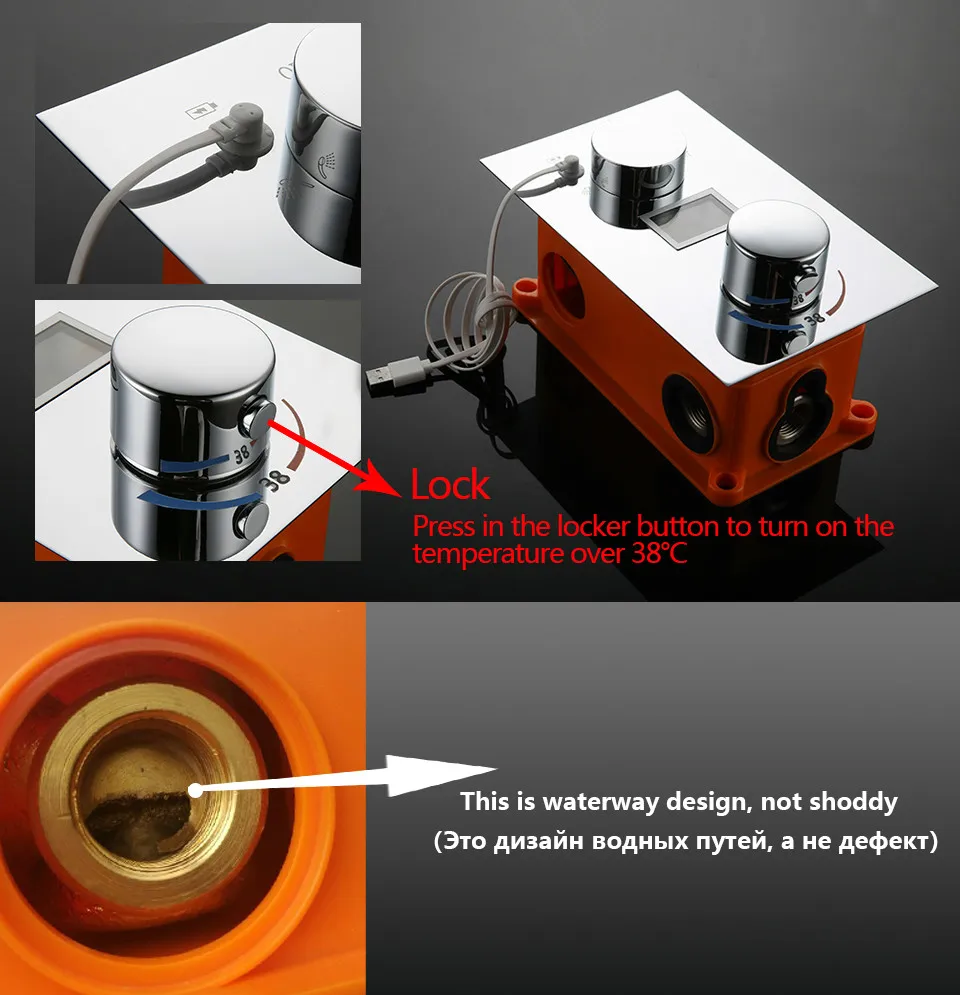 38

38

38

Lock

Press in the locker button to turn on the temperature over 38°C

This is waterway design, not shoddy

(Это дизайн водных путей, а не дефект)