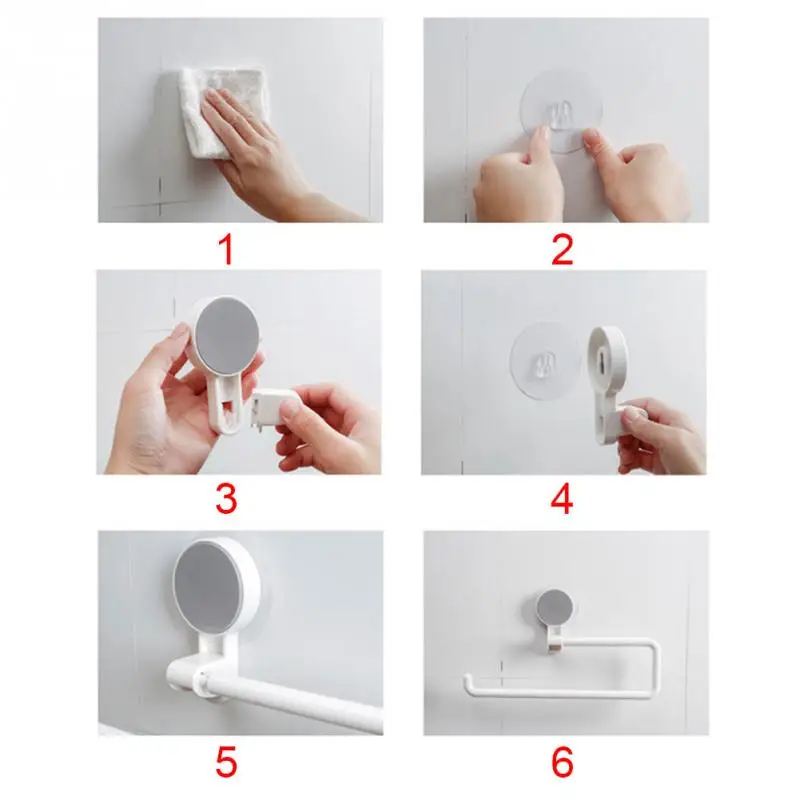 1

2

3

4

5

6