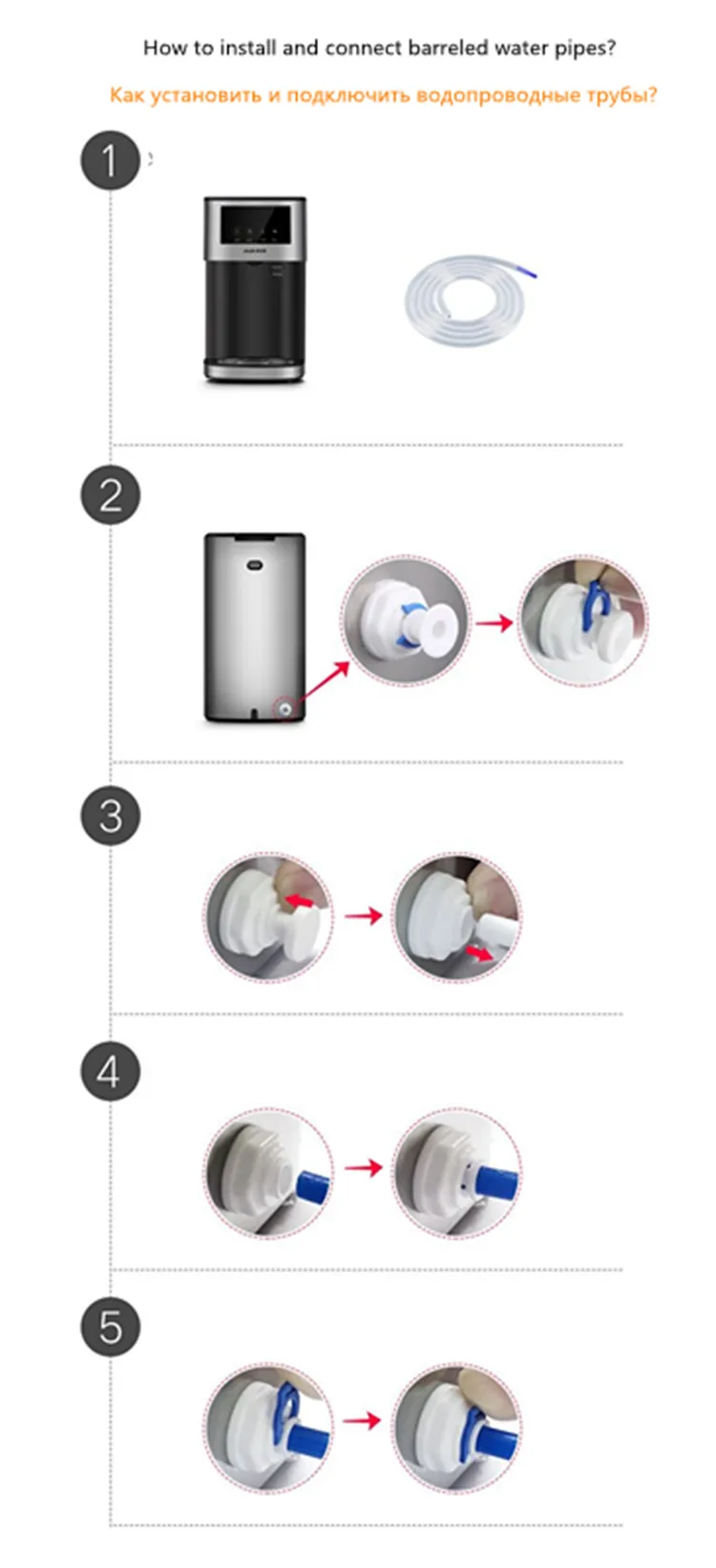 How to install and connect barreled water pipes?

Как установить и подключить водопроводные трубы?

1

2

3

4

5