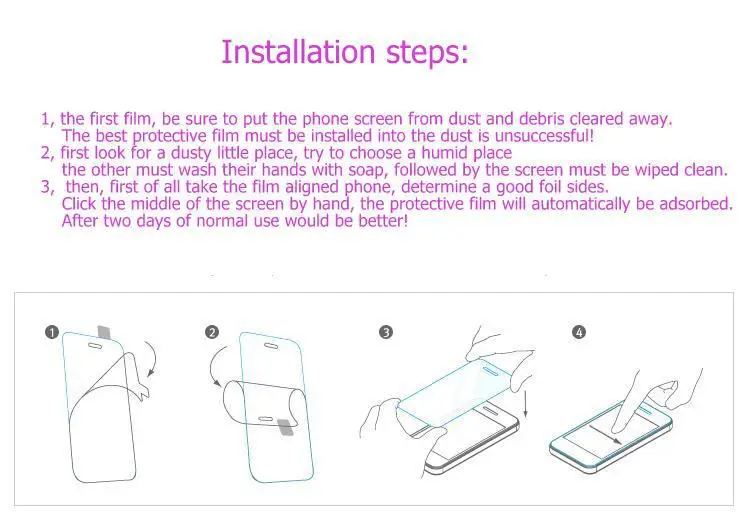 Installation steps:

1, the first film, be sure to put the phone screen from dust and debris cleared away. The best protective film must be installed into the dust is unsuccessful!
2, first look for a dusty little place, try to choose a humid place the other must wash their hands with soap, followed by the screen must be wiped clean.
3, then, first of all take the film aligned phone, determine a good foil sides. Click the middle of the screen by hand, the protective film will automatically be adsorbed. After two days of normal use would be better!

1

2

3

4