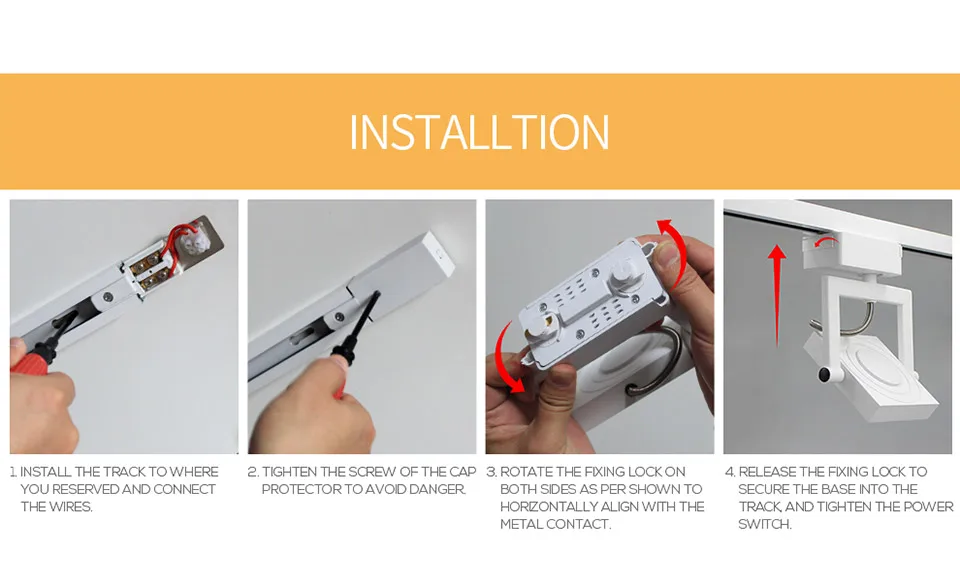 INSTALLTION

1. INSTALL THE TRACK TO WHERE YOU RESERVED AND CONNECT THE WIRES.

2. TIGHTEN THE SCREW OF THE CAP PROTECTOR TO AVOID DANGER.

3. ROTATE THE FIXING LOCK ON BOTH SIDES AS PER SHOWN TO HORIZONTALLY ALIGN WITH THE METAL CONTACT.

4. RELEASE THE FIXING LOCK TO SECURE THE BASE INTO THE TRACK, AND TIGHTEN THE POWER SWITCH.