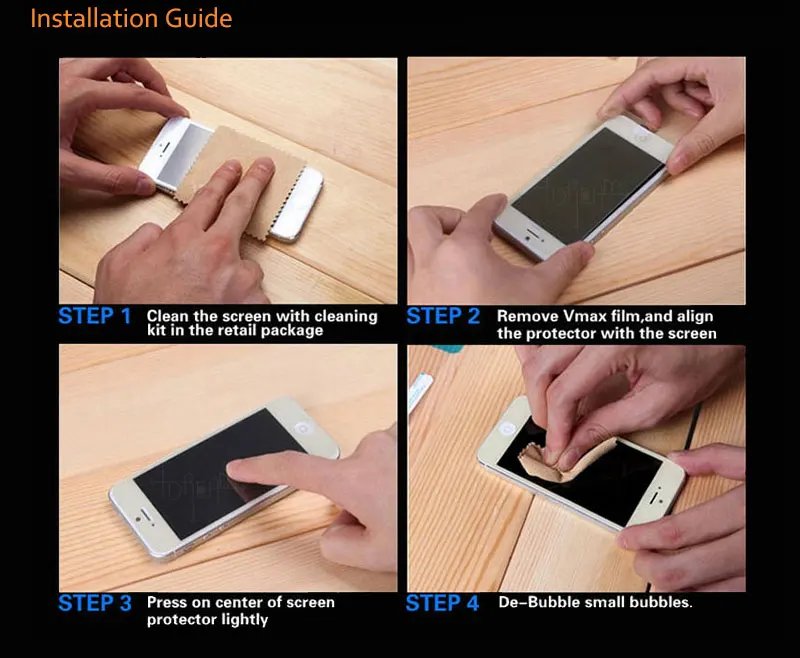 Installation Guide

STEP 1 Clean the screen with cleaning kit in the retail package

STEP 2 Remove Vmax film,and align the protector with the screen

STEP 3 Press on center of screen protector lightly

STEP 4 De-Bubble small bubbles.