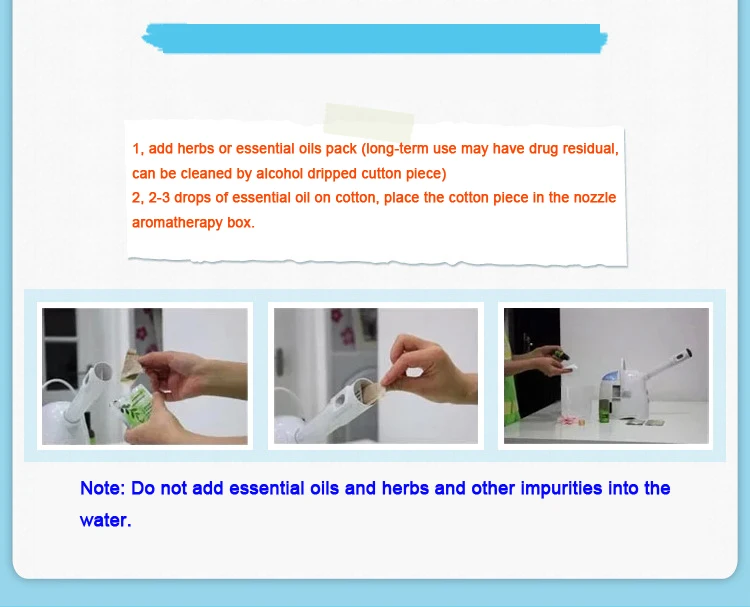 1, add herbs or essential oils pack (long-term use may have drug residual, can be cleaned by alcohol dripped cutton piece)
2, 2-3 drops of essential oil on cotton, place the cotton piece in the nozzle aromatherapy box.

Note: Do not add essential oils and herbs and other impurities into the water.