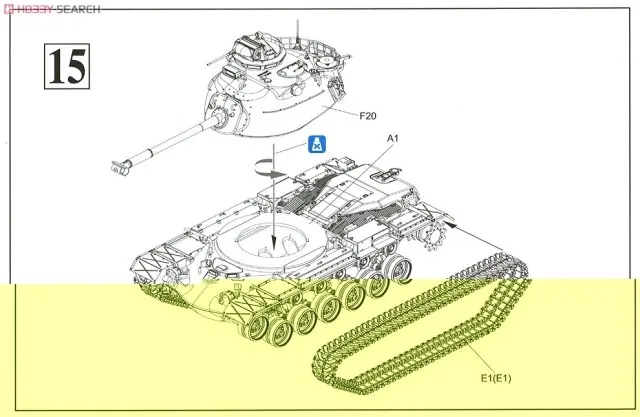 HOBBY SEARCH

15

F20

A1

E1(E1)