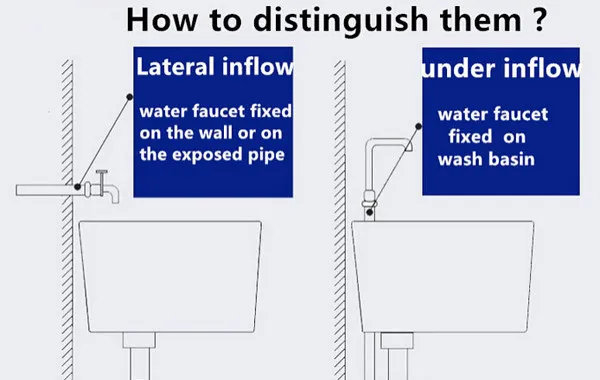 How to distinguish them ?

Lateral inflow

water faucet fixed on the wall or on the exposed pipe

under inflow

water faucet fixed on wash basin