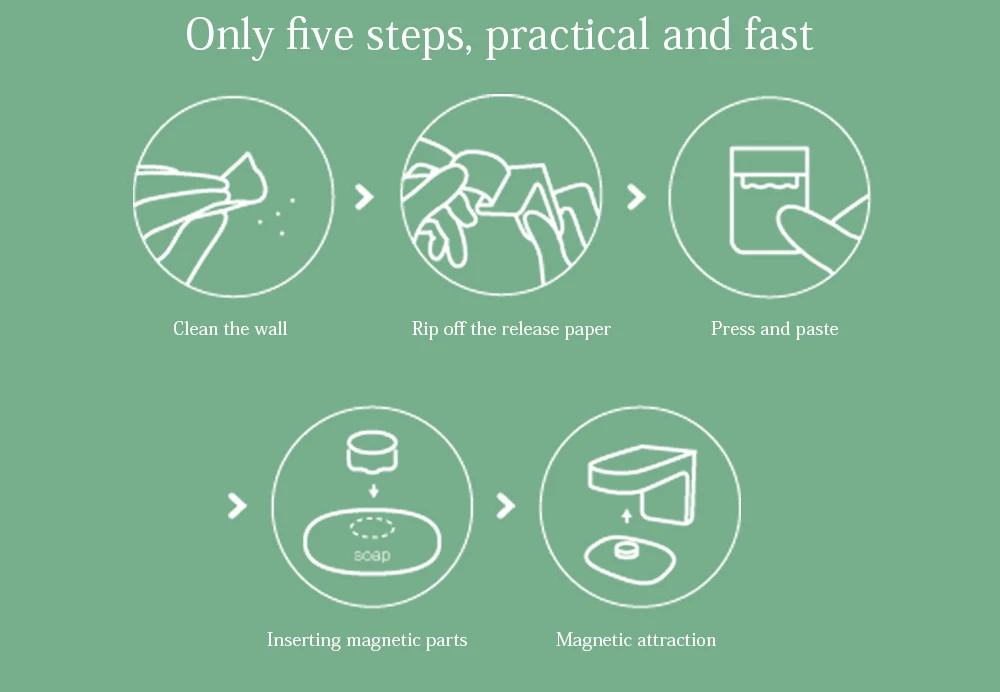 Only five steps, practical and fast

Clean the wall

Rip off the release paper

Press and paste

soap

Inserting magnetic parts

Magnetic attraction