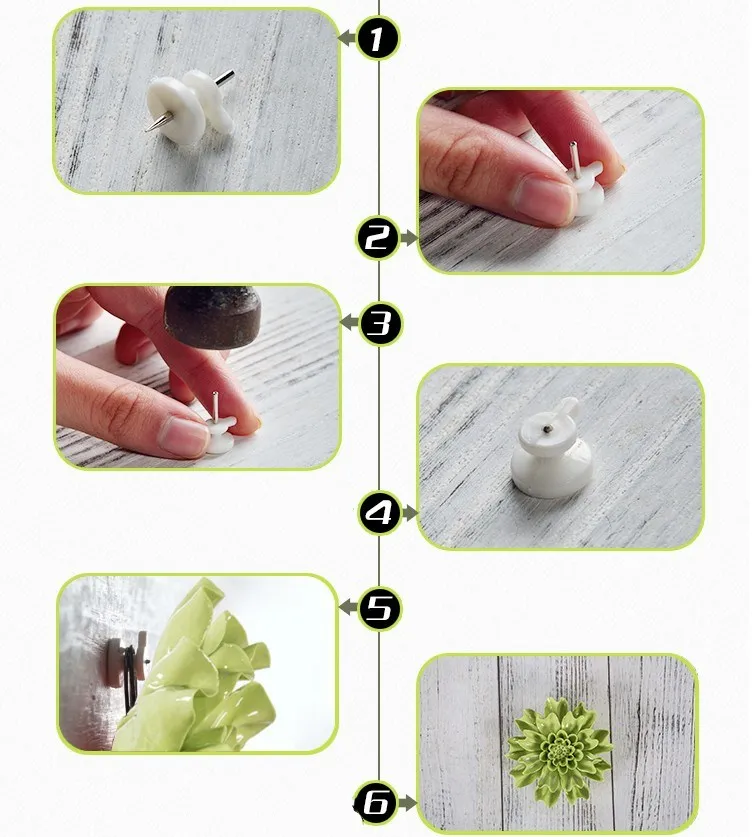 1
2
3
4
5
6