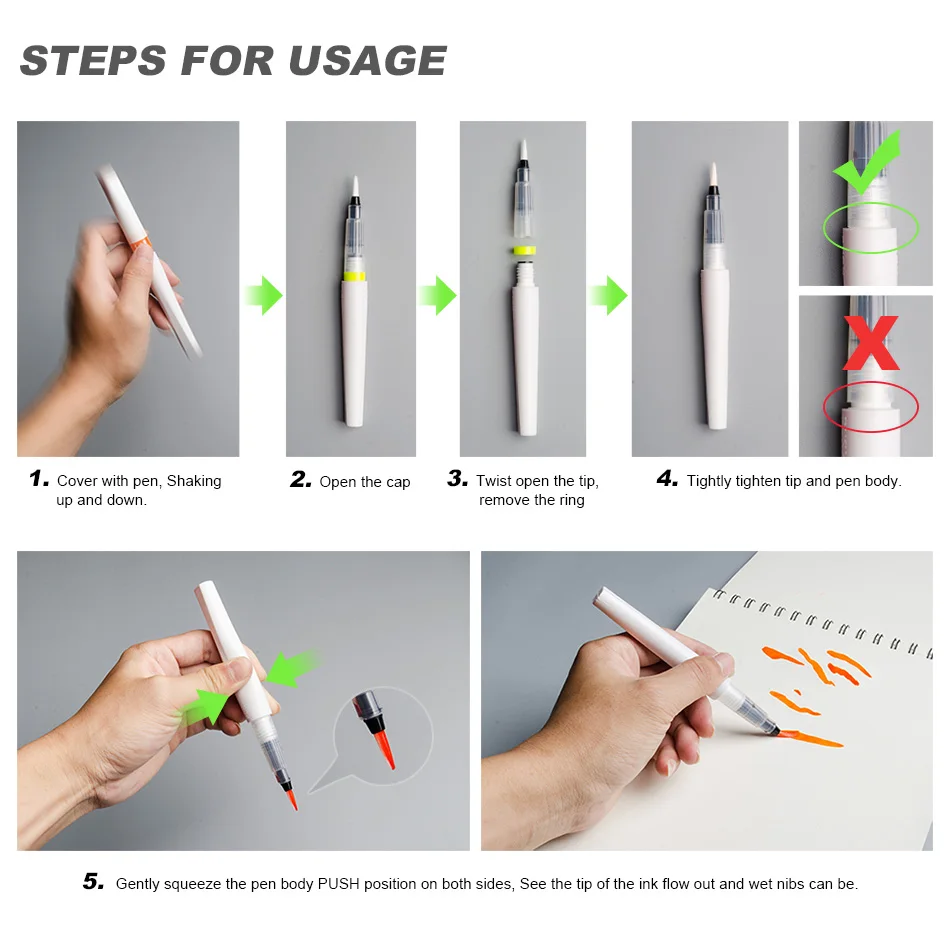 STEPS FOR USAGE

1. Cover with pen, Shaking up and down.

2. Open the cap

3. Twist open the tip, remove the ring

4. Tightly tighten tip and pen body.

5. Gently squeeze the pen body PUSH position on both sides, See the tip of the ink flow out and wet nibs can be.