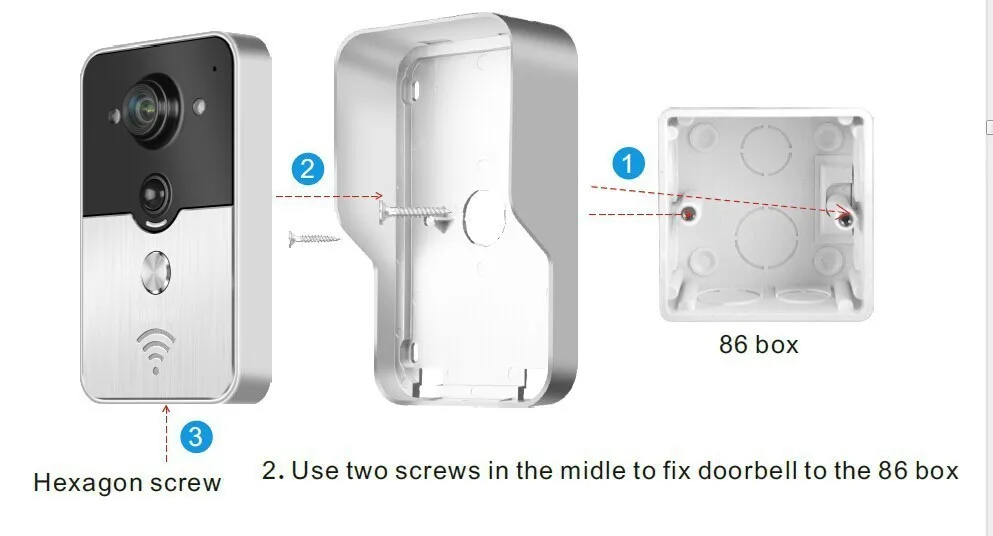 2

1

86 box

3

Hexagon screw

2. Use two screws in the midle to fix doorbell to the 86 box