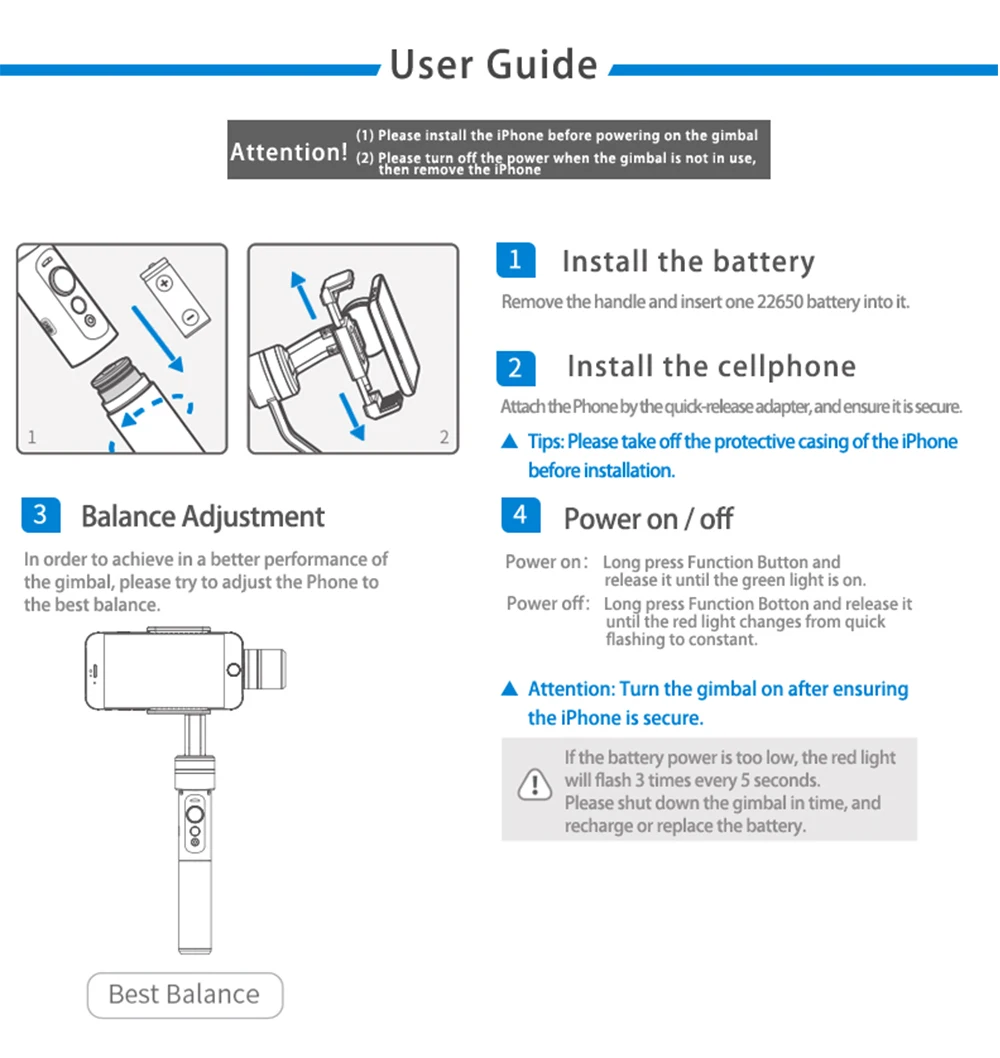 User Guide

Attention! (1) Please install the iPhone before powering on the gimbal
(2) Please turn off the power when the gimbal is not in use, then remove the iPhone

1

2

1 Install the battery
Remove the handle and insert one 22650 battery into it.

2 Install the cellphone
Attach the Phone by the quick-release adapter, and ensure it is secure.

▲ Tips: Please take off the protective casing of the iPhone before installation.

3 Balance Adjustment
In order to achieve in a better performance of the gimbal, please try to adjust the Phone to the best balance.

Best Balance

4 Power on / off
Power on: Long press Function Button and release it until the green light is on.
Power off: Long press Function Botton and release it until the red light changes from quick flashing to constant.

▲ Attention: Turn the gimbal on after ensuring the iPhone is secure.

If the battery power is too low, the red light will flash 3 times every 5 seconds.
Please shut down the gimbal in time, and recharge or replace the battery.