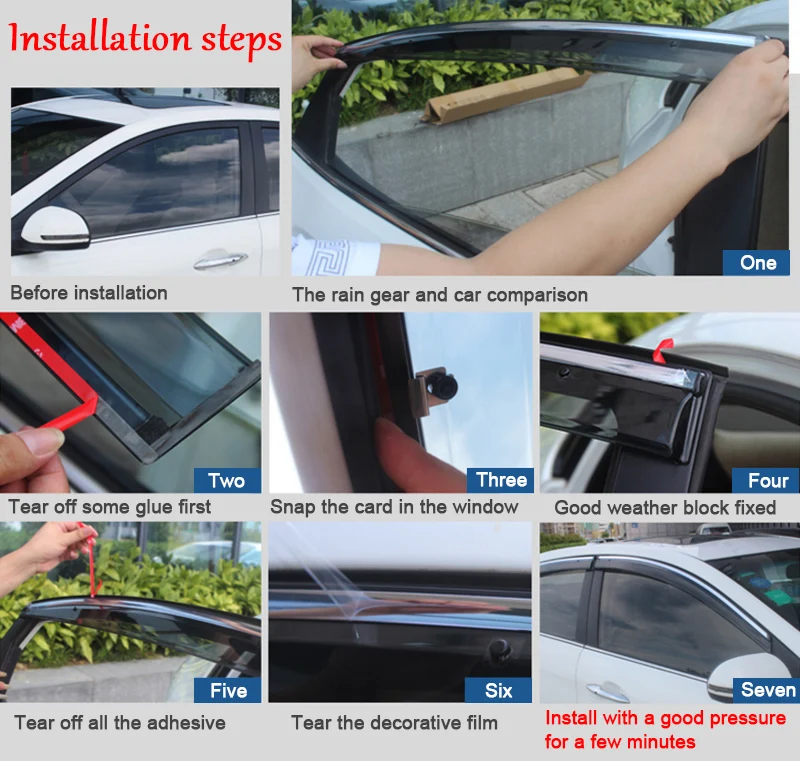 Installation steps

Before installation

One

The rain gear and car comparison

Two

Tear off some glue first

Three

Snap the card in the window

Four

Good weather block fixed

Five

Tear off all the adhesive

Six

Tear the decorative film

Seven

Install with a good pressure for a few minutes