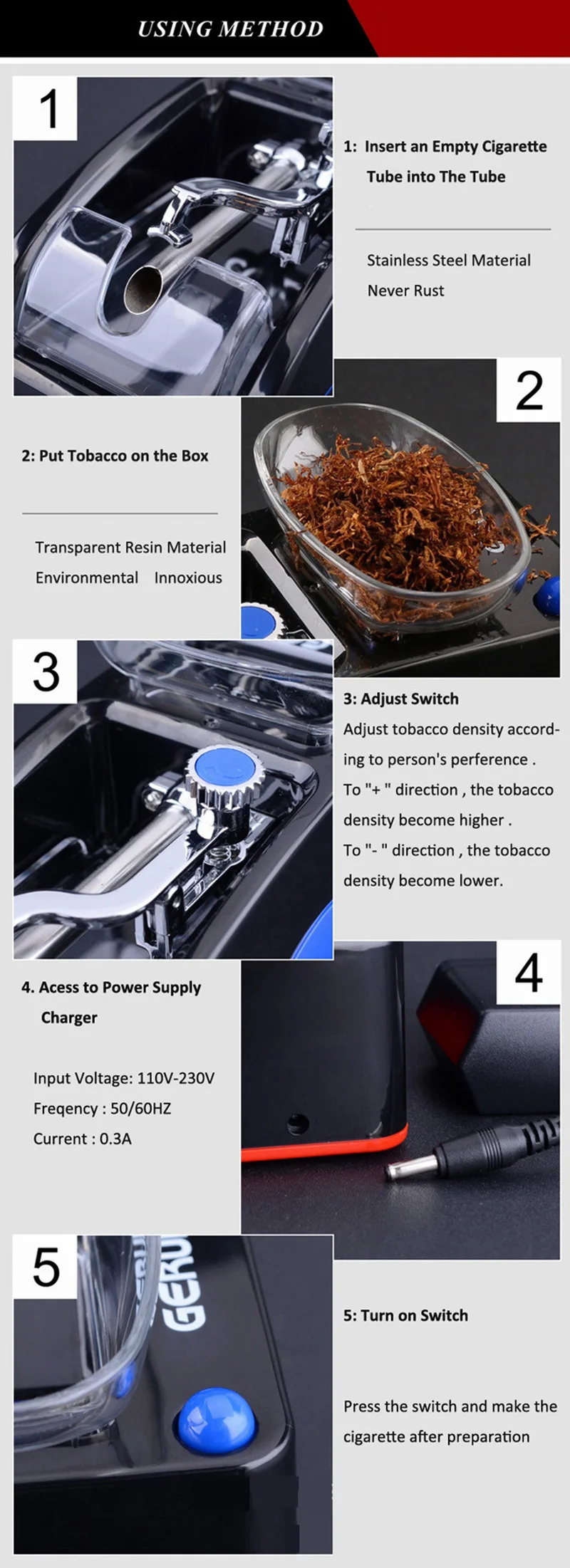 USING METHOD

1

1: Insert an Empty Cigarette Tube into The Tube

Stainless Steel Material
Never Rust

2

2: Put Tobacco on the Box

Transparent Resin Material
Environmental Innoxious

3

3: Adjust Switch
Adjust tobacco density according to person's perference .
To "+ " direction , the tobacco density become higher .
To "- " direction , the tobacco density become lower.

4

4. Acess to Power Supply Charger

Input Voltage: 110V-230V
Freqency : 50/60HZ
Current : 0.3A

5

GERU

5: Turn on Switch

Press the switch and make the cigarette after preparation