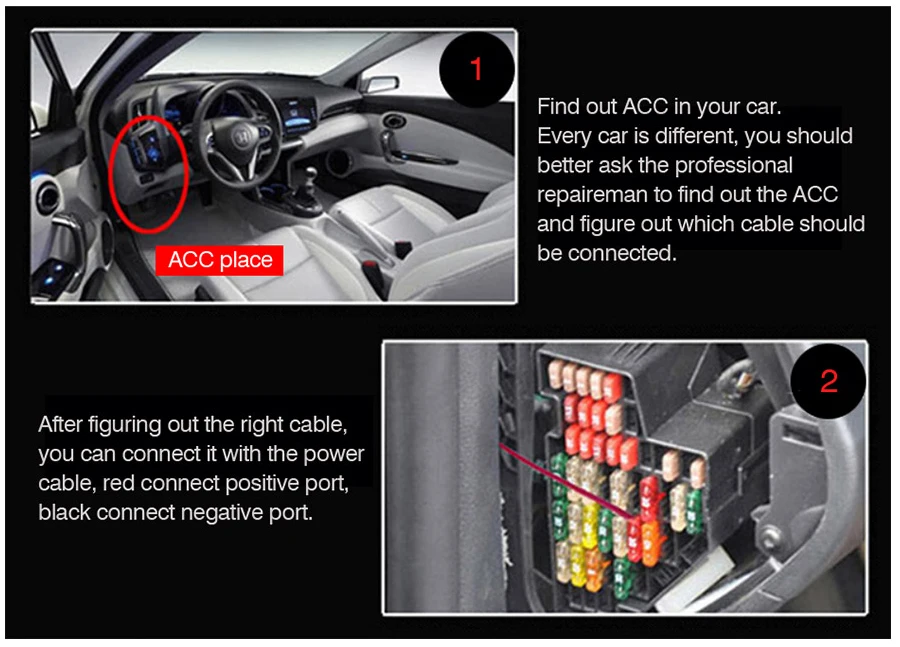 1

ACC place

Find out ACC in your car.
Every car is different, you should better ask the professional repaireman to find out the ACC and figure out which cable should be connected.

2

After figuring out the right cable, you can connect it with the power cable, red connect positive port, black connect negative port.