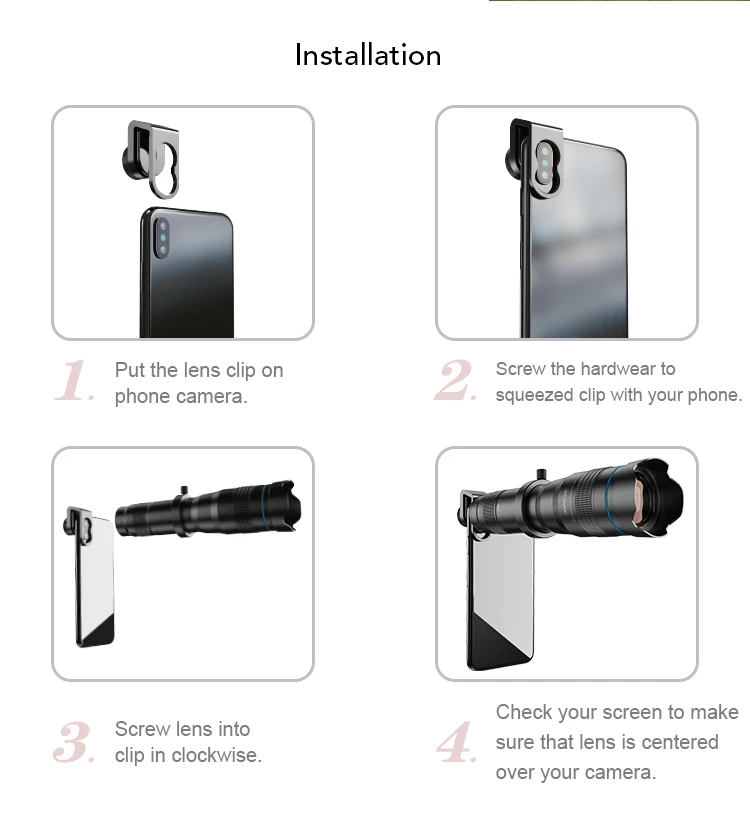 Installation

1. Put the lens clip on phone camera.

2. Screw the hardwear to squeezed clip with your phone.

3. Screw lens into clip in clockwise.

4. Check your screen to make sure that lens is centered over your camera.