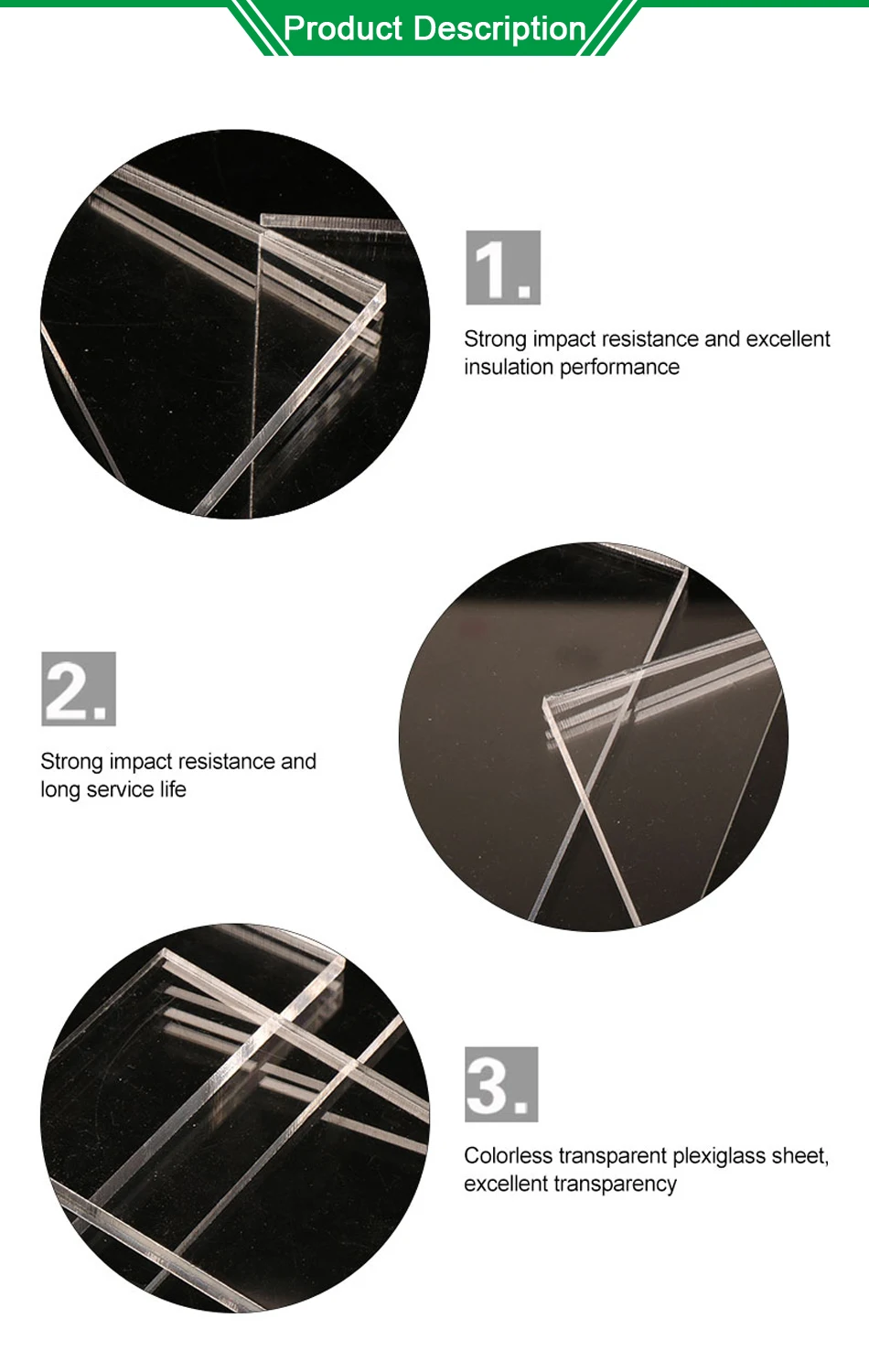 Product Description

1.

Strong impact resistance and excellent insulation performance

2.

Strong impact resistance and long service life

3.

Colorless transparent plexiglass sheet, excellent transparency