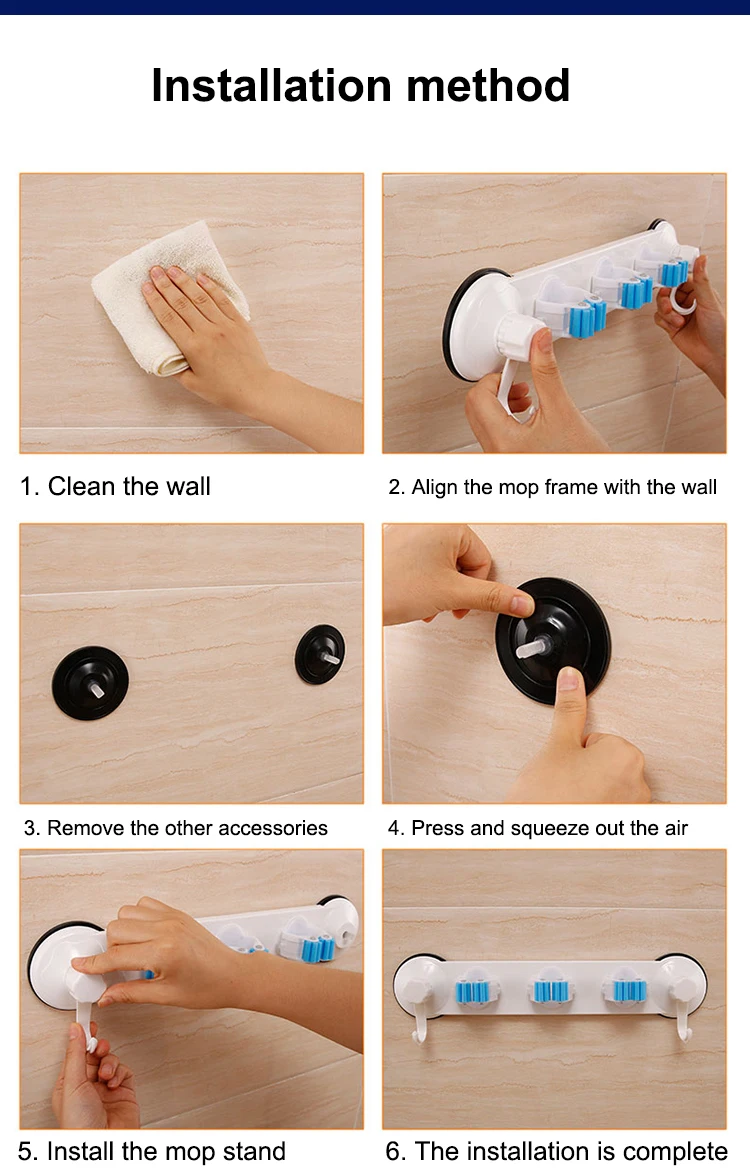 Installation method

1. Clean the wall

2. Align the mop frame with the wall

3. Remove the other accessories

4. Press and squeeze out the air

5. Install the mop stand

6. The installation is complete