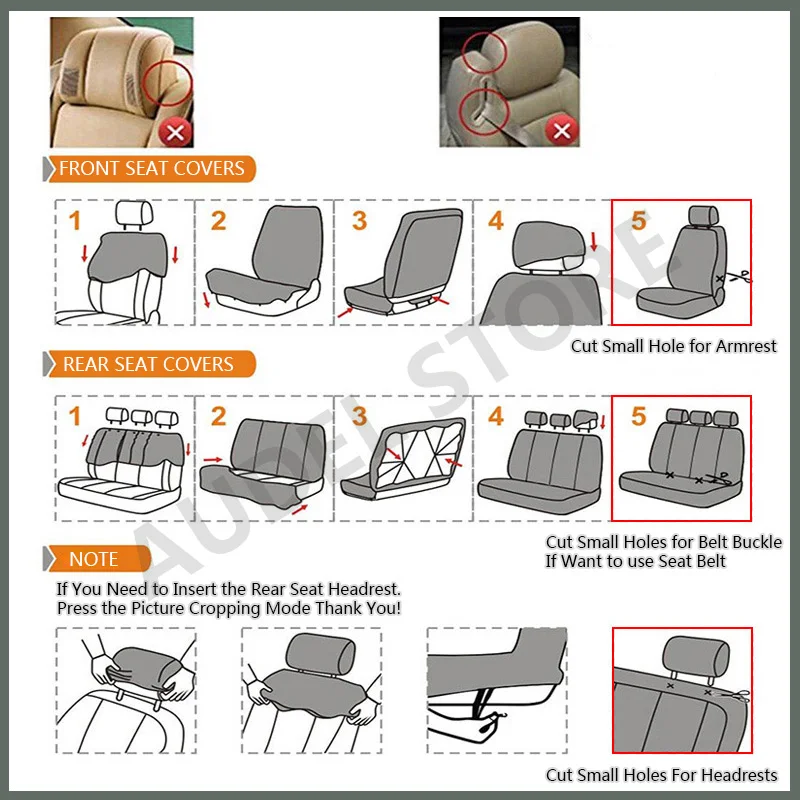 FRONT SEAT COVERS

1

2

3

4

5

Cut Small Hole for Armrest

REAR SEAT COVERS

1

2

3

4

5

Cut Small Holes for Belt Buckle
If Want to use Seat Belt

NOTE

If You Need to Insert the Rear Seat Headrest.
Press the Picture Cropping Mode Thank You!

Cut Small Holes For Headrests

AUDEL STORE