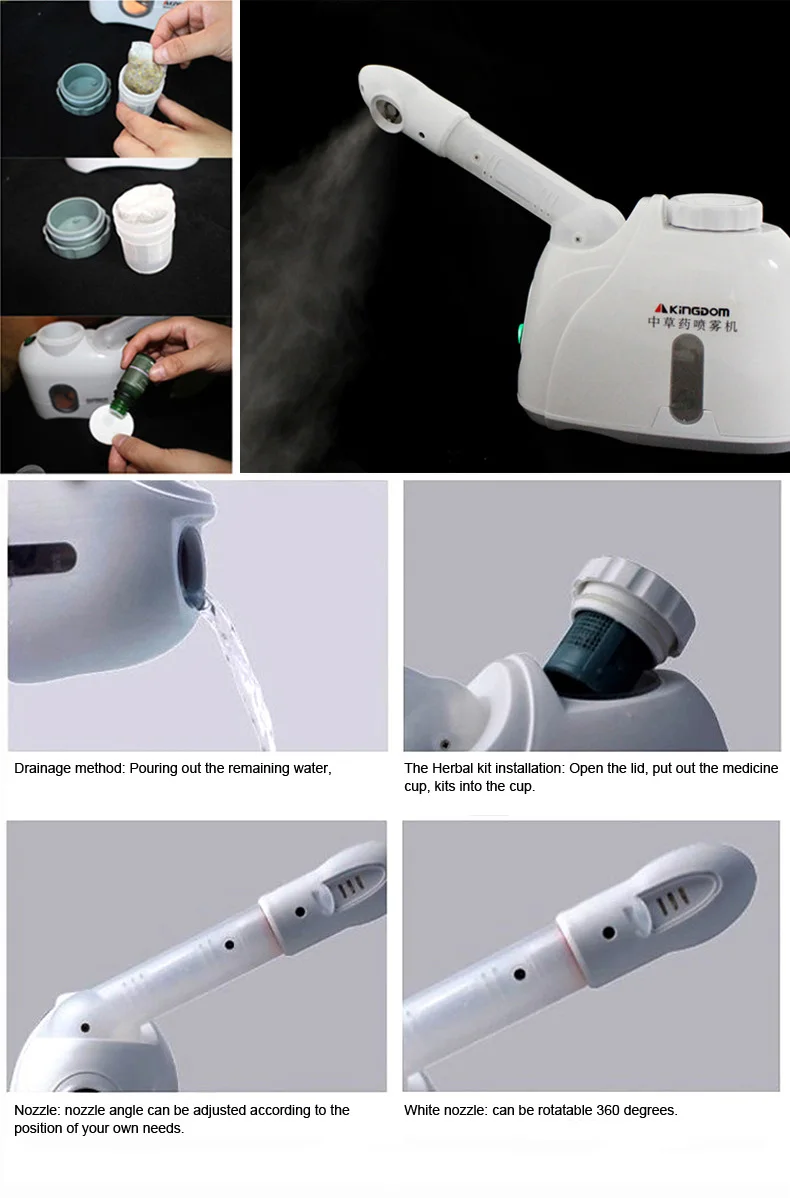 KINGDOM
中草药喷雾机

Drainage method: Pouring out the remaining water,

The Herbal kit installation: Open the lid, put out the medicine cup, kits into the cup.

Nozzle: nozzle angle can be adjusted according to the position of your own needs.

White nozzle: can be rotatable 360 degrees.