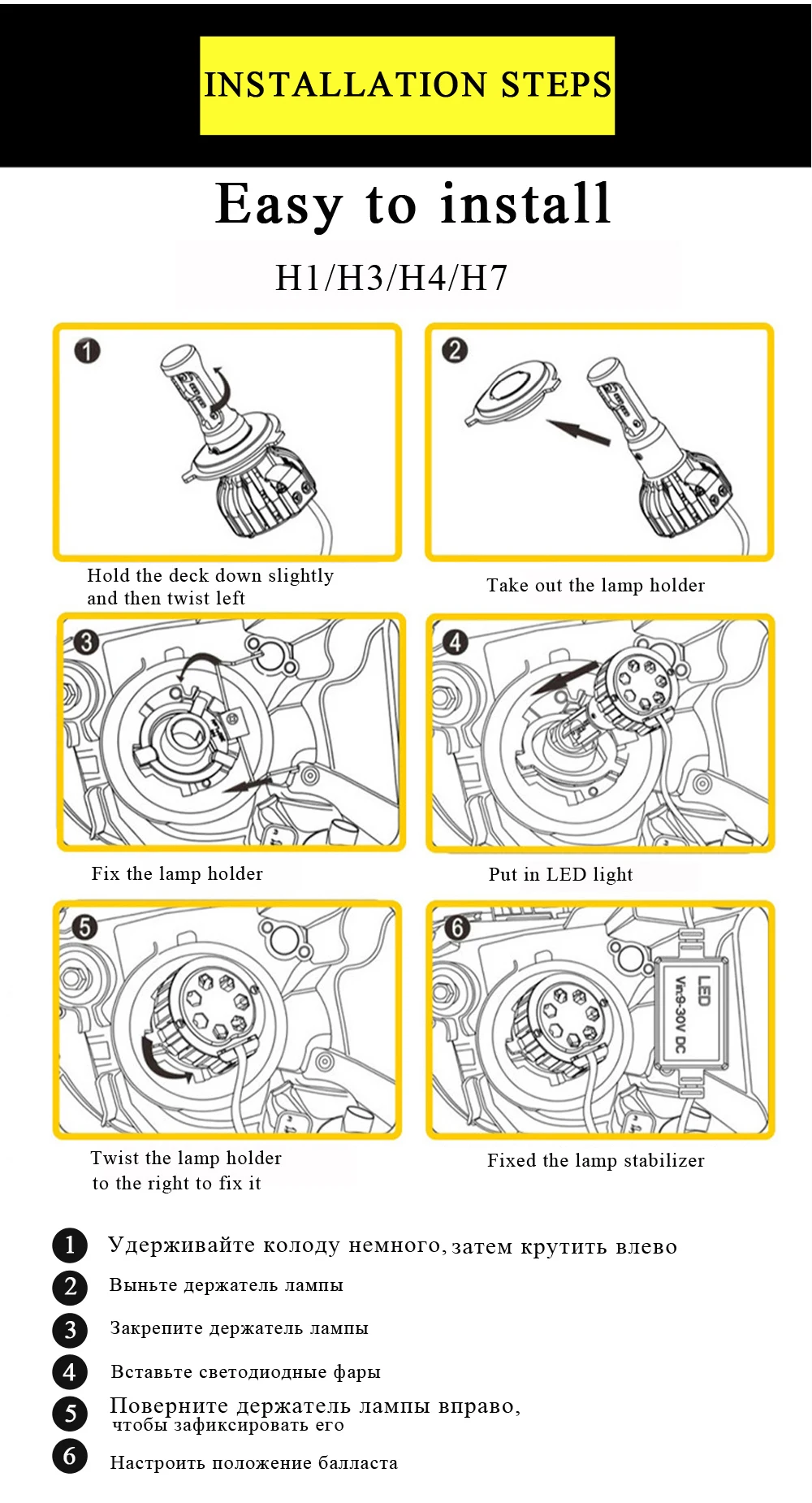 INSTALLATION STEPS

Easy to install

H1/H3/H4/H7

1

Hold the deck down slightly and then twist left

2

Take out the lamp holder

3

Fix the lamp holder

4

Put in LED light

5

Twist the lamp holder to the right to fix it

6

LED
Vin:9-30V DC

Fixed the lamp stabilizer

1 Удерживайте колоду немного, затем крутить влево

2 Выньте держатель лампы

3 Закрепите держатель лампы

4 Вставьте светодиодные фары

5 Поверните держатель лампы вправо, чтобы зафиксировать его

6 Настроить положение балласта