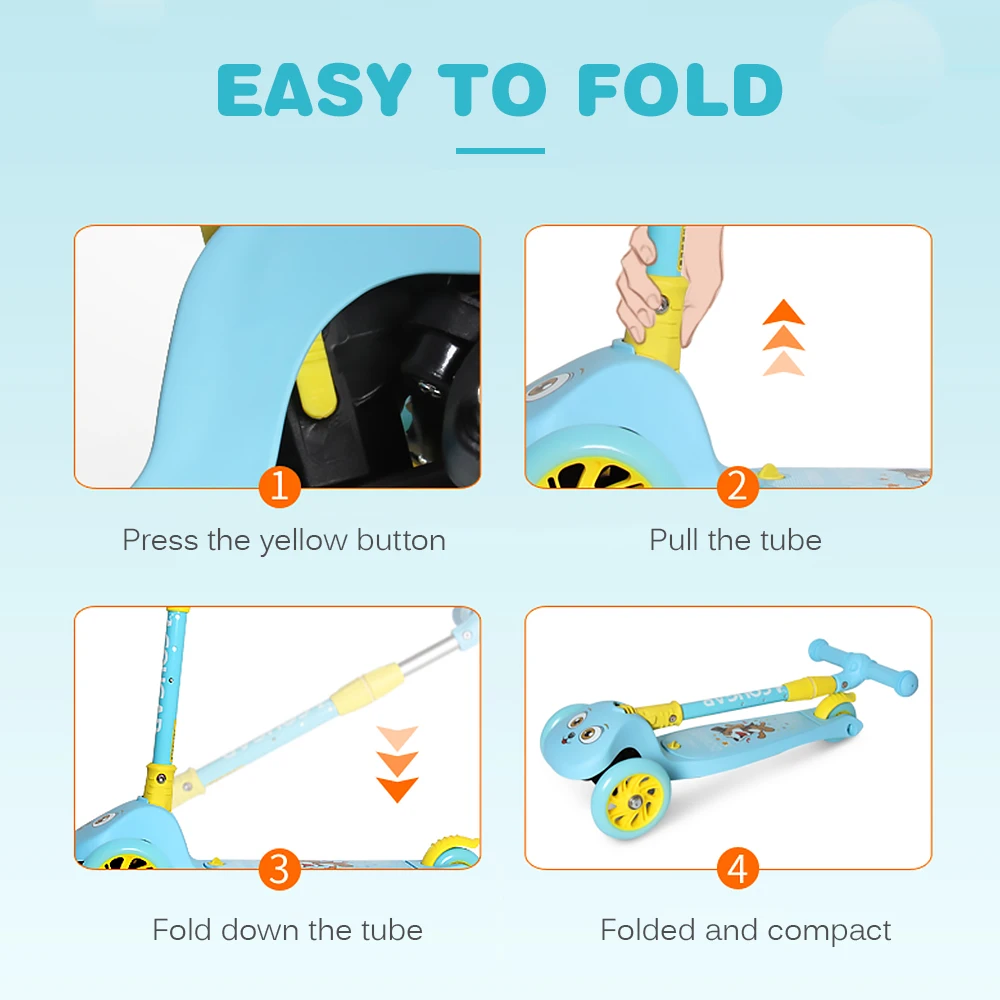 EASY TO FOLD

1
Press the yellow button

2
Pull the tube

3
Fold down the tube

4
Folded and compact