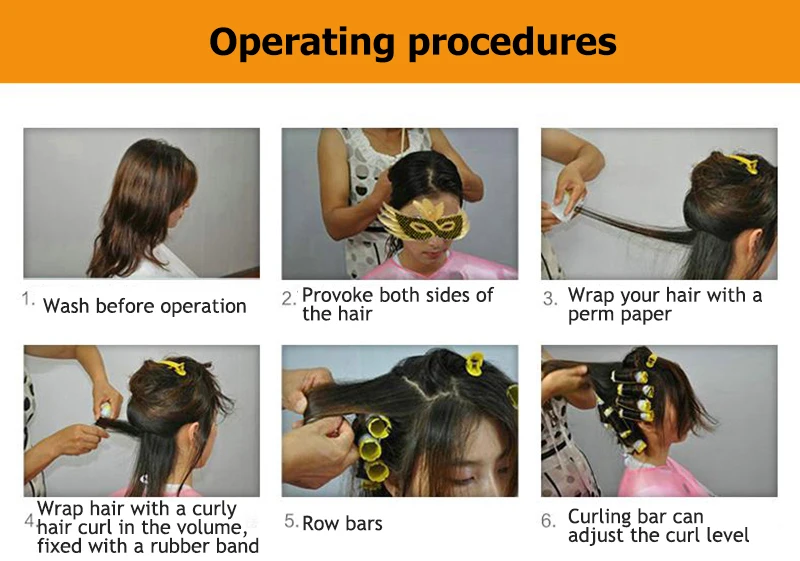 Operating procedures

1. Wash before operation

2. Provoke both sides of the hair

3. Wrap your hair with a perm paper

4. Wrap hair with a curly hair curl in the volume, fixed with a rubber band

5. Row bars

6. Curling bar can adjust the curl level