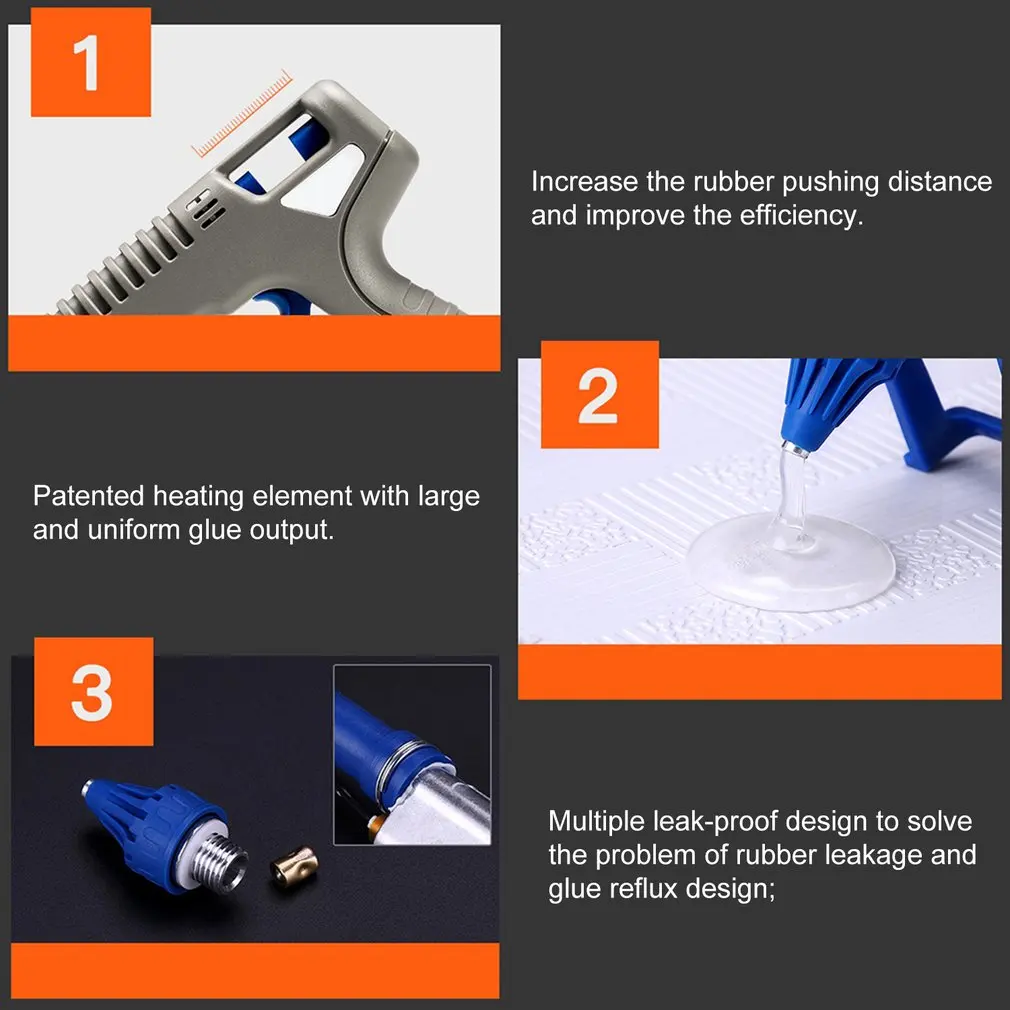 1

Increase the rubber pushing distance and improve the efficiency.

2

Patented heating element with large and uniform glue output.

3

Multiple leak-proof design to solve the problem of rubber leakage and glue reflux design;