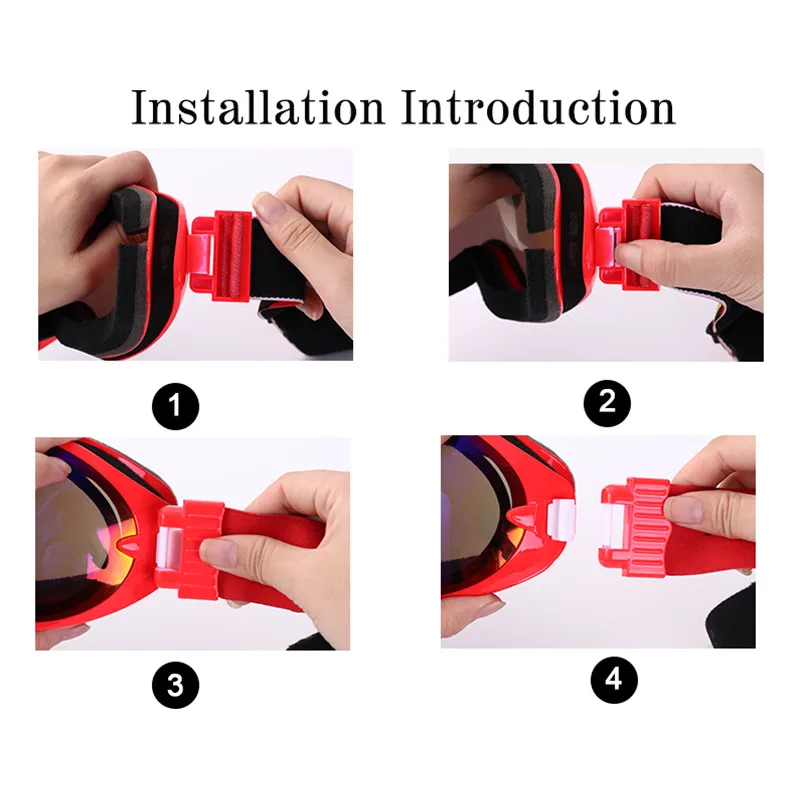 Installation Introduction

1

2

3

4