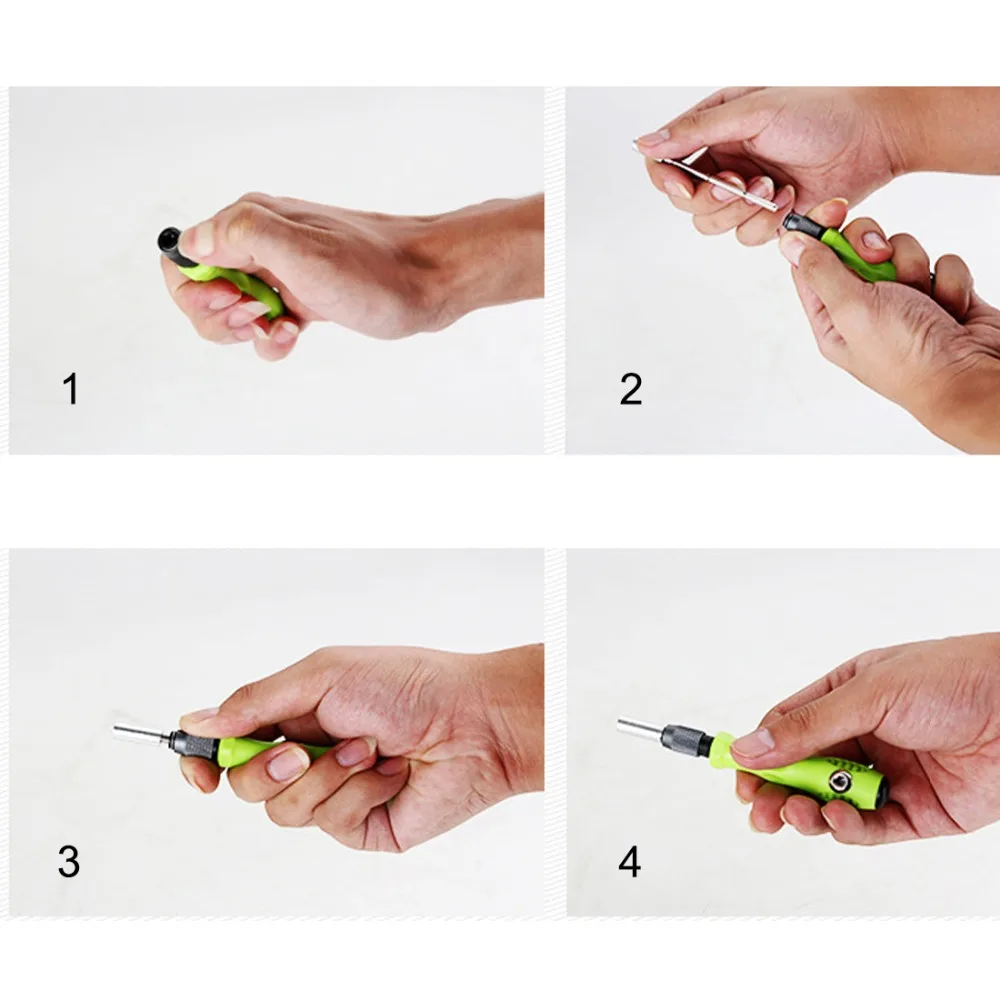 1

2

3

4