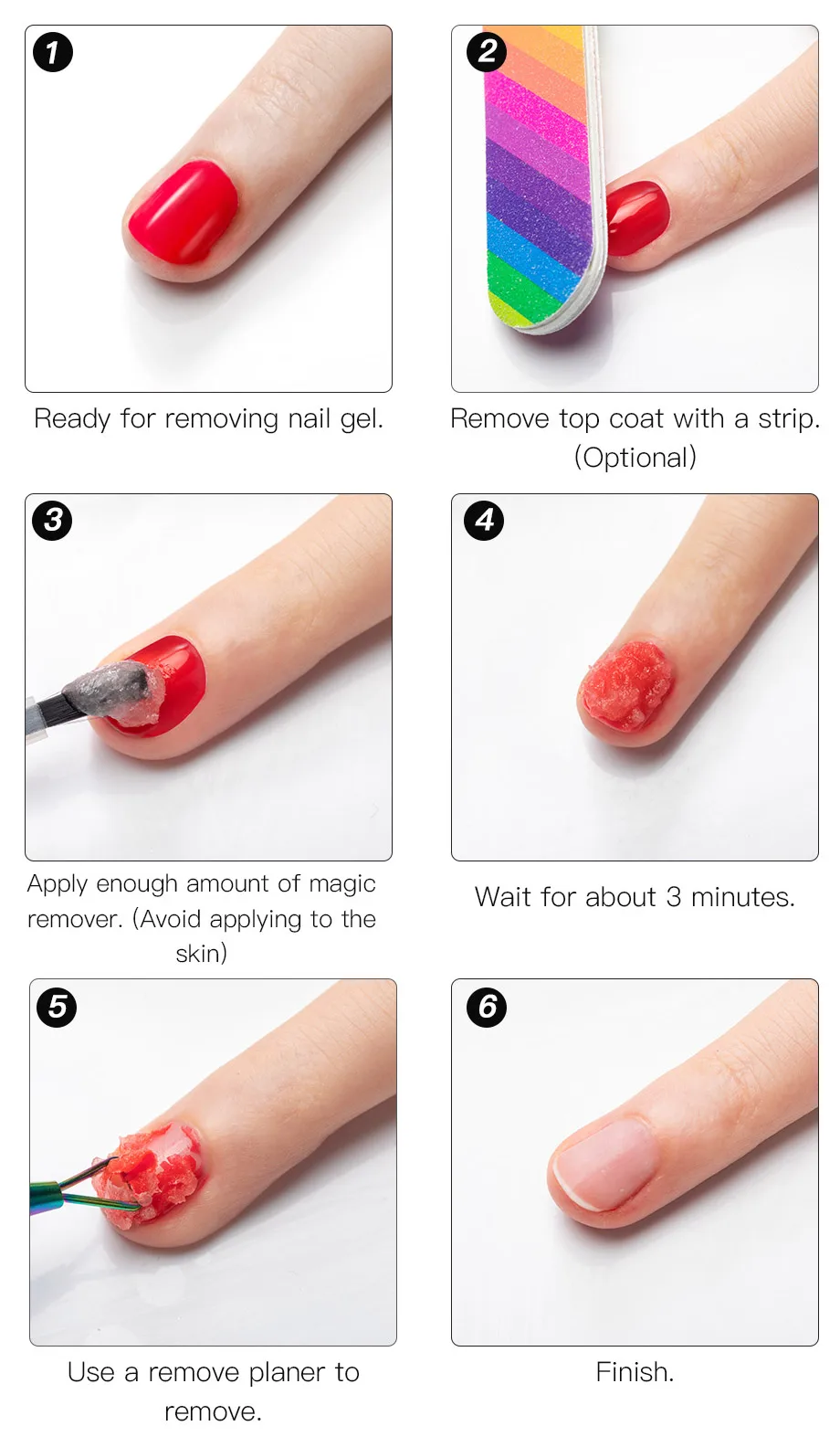 1
Ready for removing nail gel.

2
Remove top coat with a strip. (Optional)

3
Apply enough amount of magic remover. (Avoid applying to the skin)

4
Wait for about 3 minutes.

5
Use a remove planer to remove.

6
Finish.