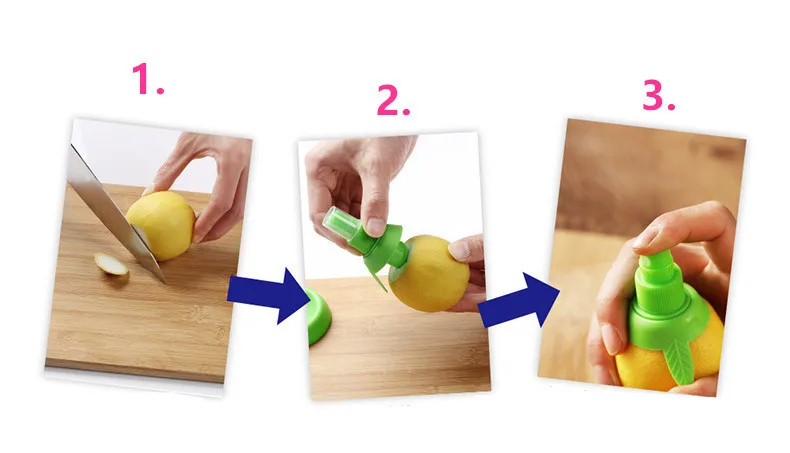 1.

2.

3.