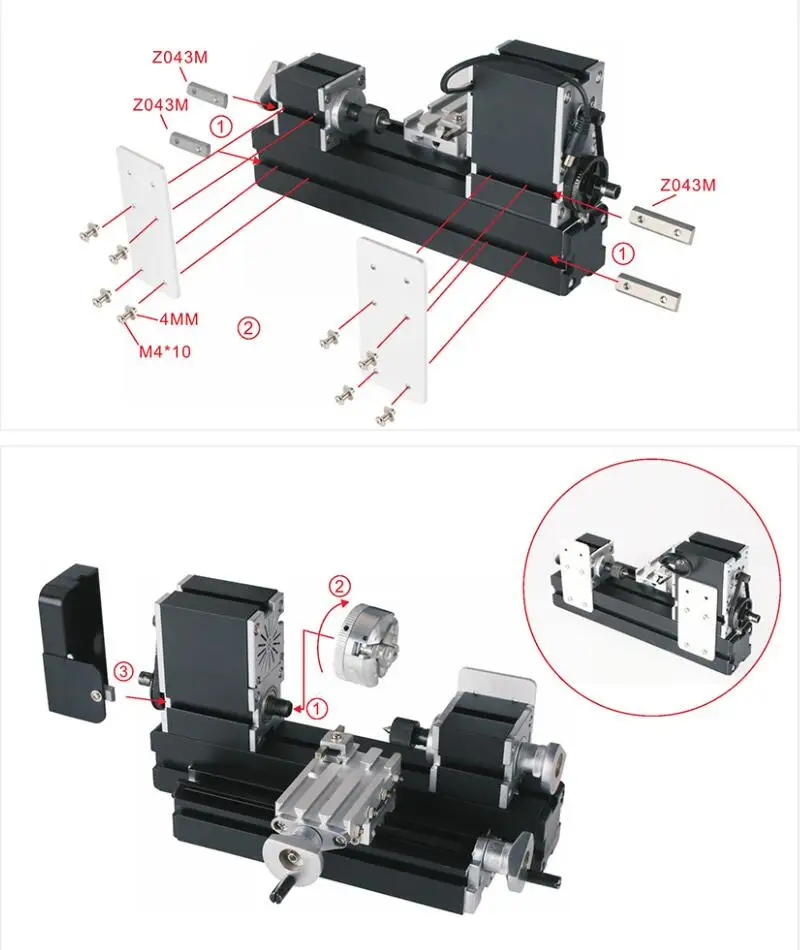 Z043M

Z043M

①

Z043M

①

4MM

M4*10

②

②

③

①