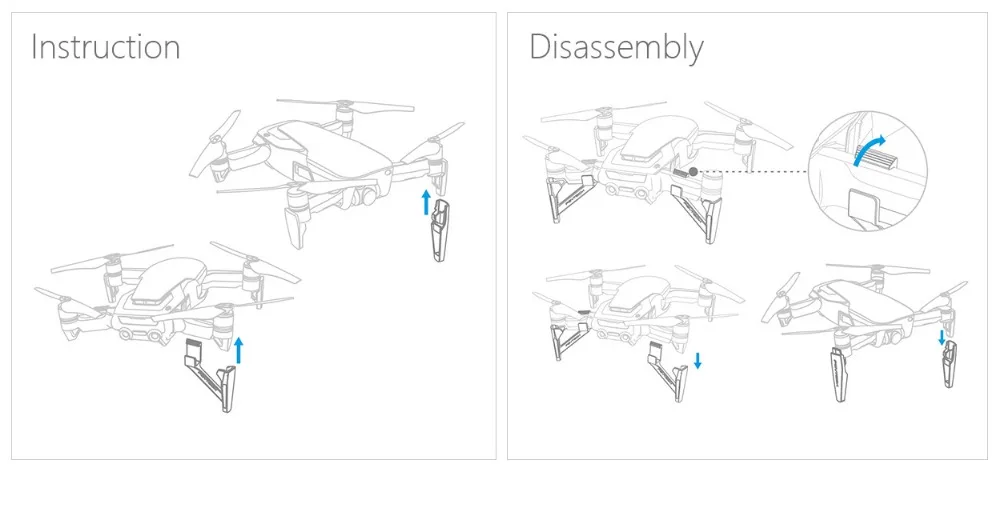 Instruction

Disassembly